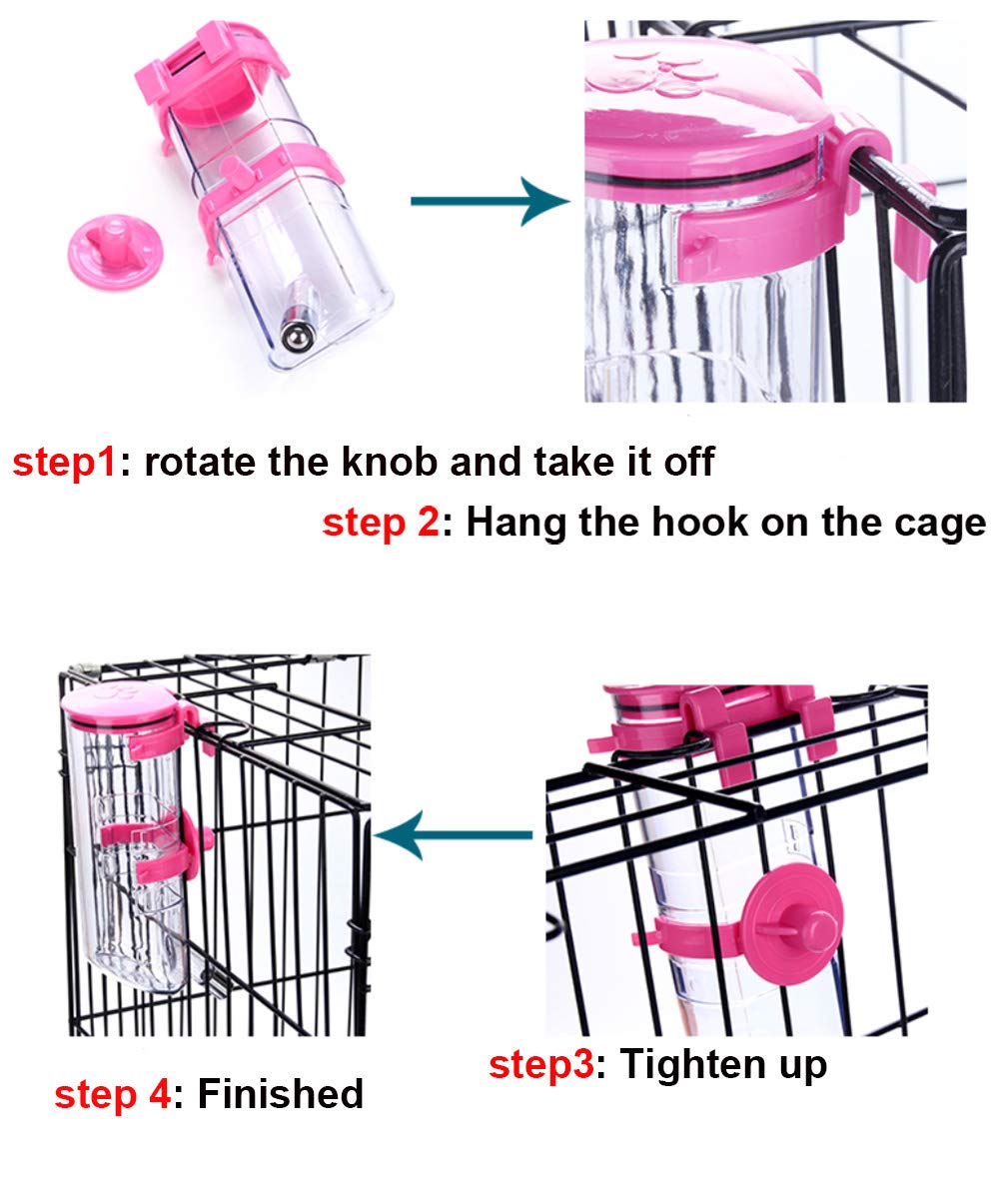 step1: rotate the knob and take it off

step 2: Hang the hook on the cage

step 4: Finished

step3: Tighten up