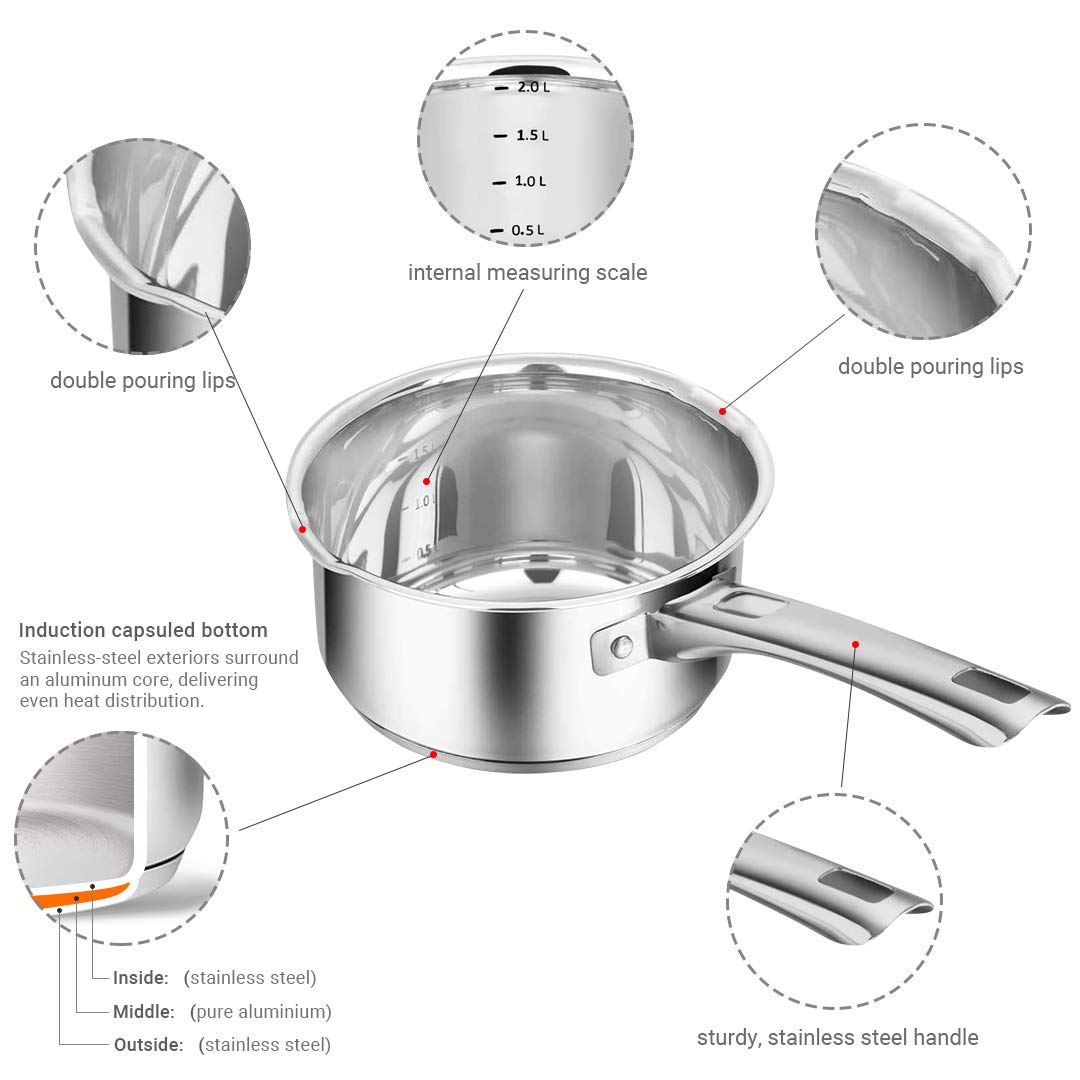 2.0 L
1.5 L
1.0 L
0.5 L

internal measuring scale

double pouring lips

double pouring lips

1.5
1.0
0.5

Induction capsuled bottom
Stainless-steel exteriors surround an aluminum core, delivering even heat distribution.

Inside: (stainless steel)
Middle: (pure aluminium)
Outside: (stainless steel)

sturdy, stainless steel handle