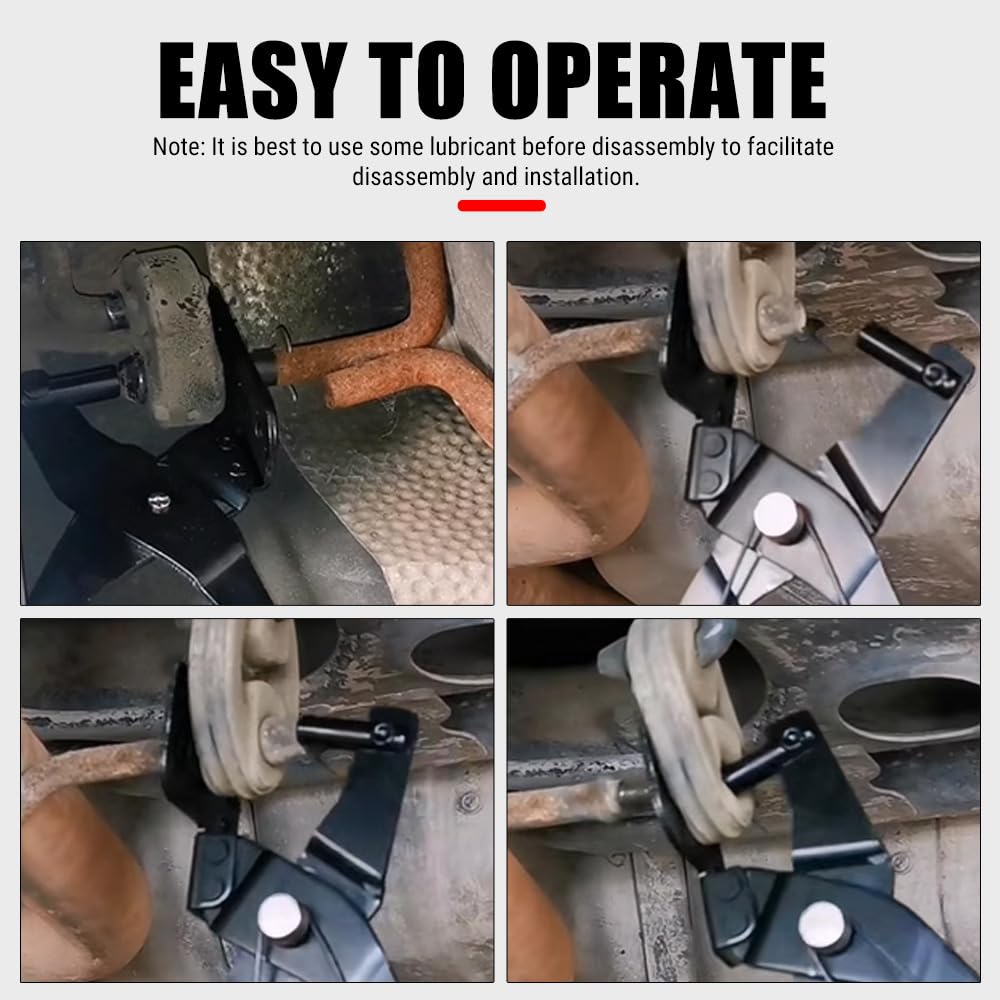 EASY TO OPERATE

Note: It is best to use some lubricant before disassembly to facilitate disassembly and installation.