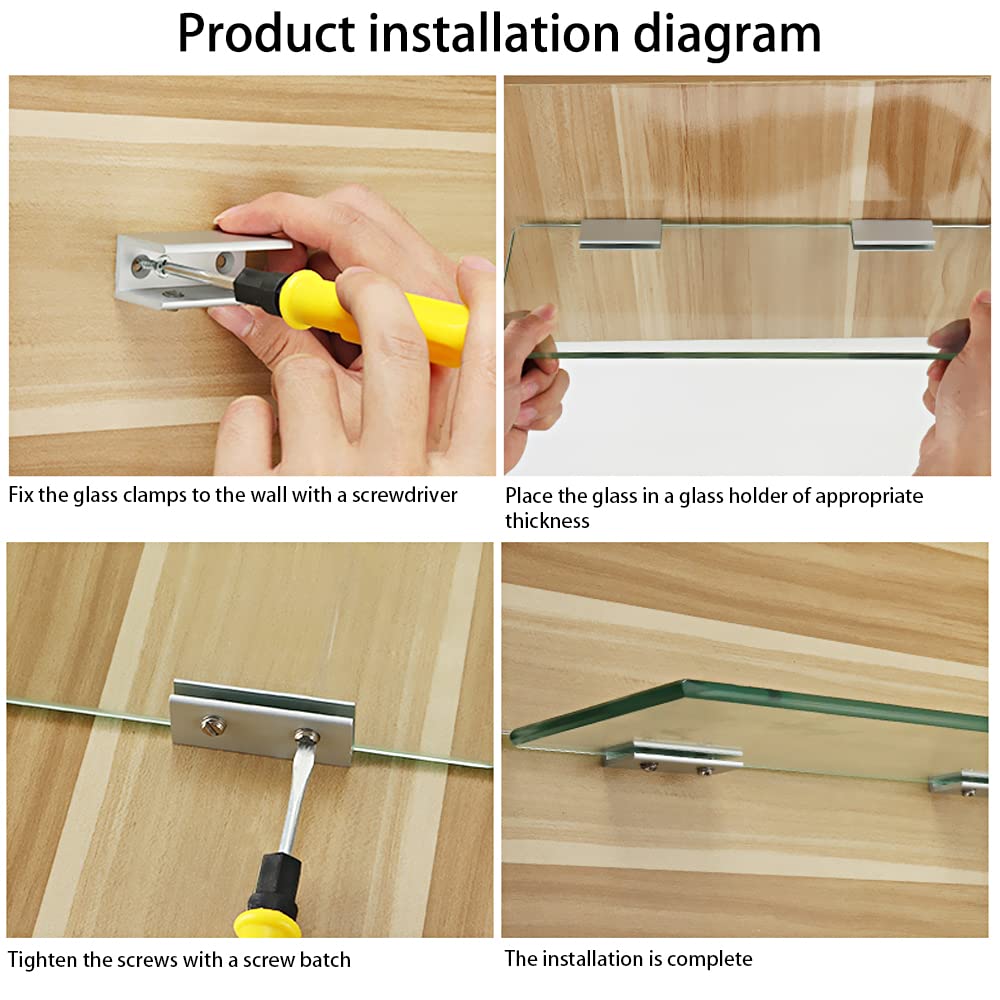 Product installation diagram

Fix the glass clamps to the wall with a screwdriver

Place the glass in a glass holder of appropriate thickness

Tighten the screws with a screw batch

The installation is complete