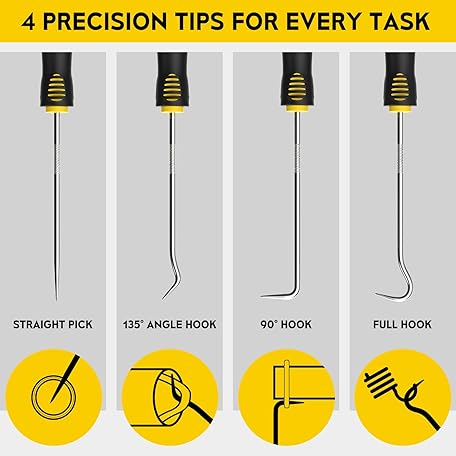 4 PRECISION TIPS FOR EVERY TASK

STRAIGHT PICK

135° ANGLE HOOK

90° HOOK

FULL HOOK