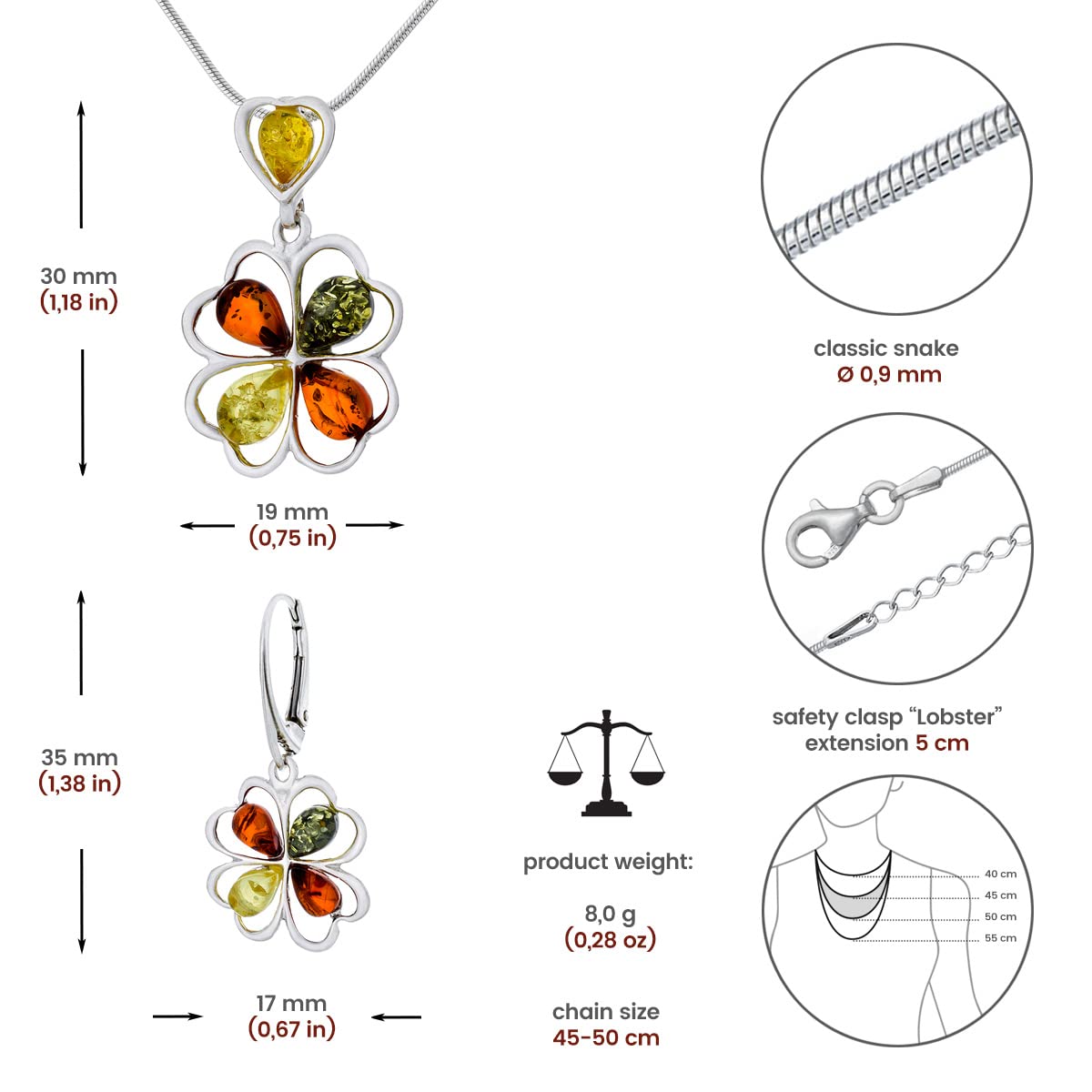 30 mm
(1,18 in)

19 mm
(0,75 in)

35 mm
(1,38 in)

17 mm
(0,67 in)

product weight:

8,0 g
(0,28 oz)

chain size
45-50 cm

classic snake
Ø 0,9 mm

safety clasp “Lobster”
extension 5 cm

40 cm
45 cm
50 cm
55 cm