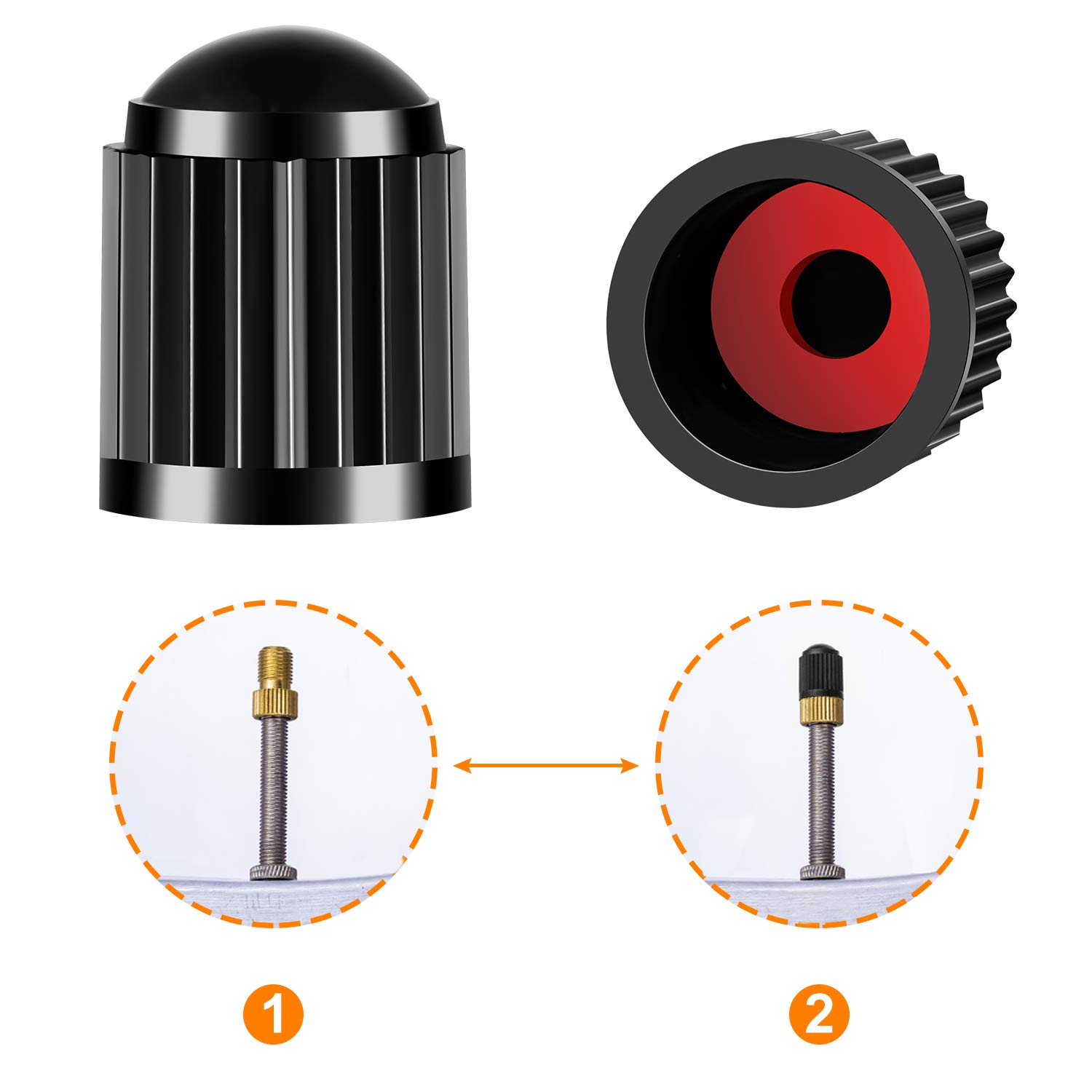 1

2