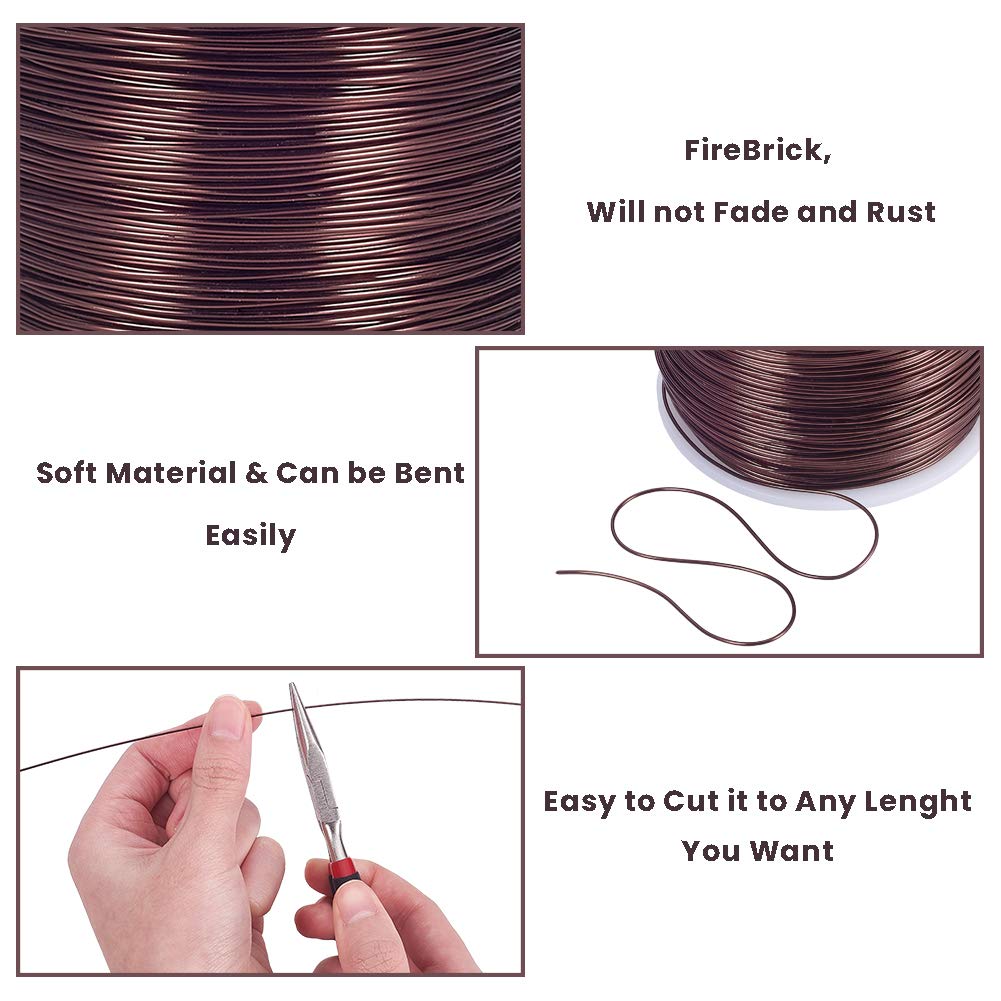 FireBrick,
Will not Fade and Rust

Soft Material & Can be Bent Easily

Easy to Cut it to Any Lenght You Want