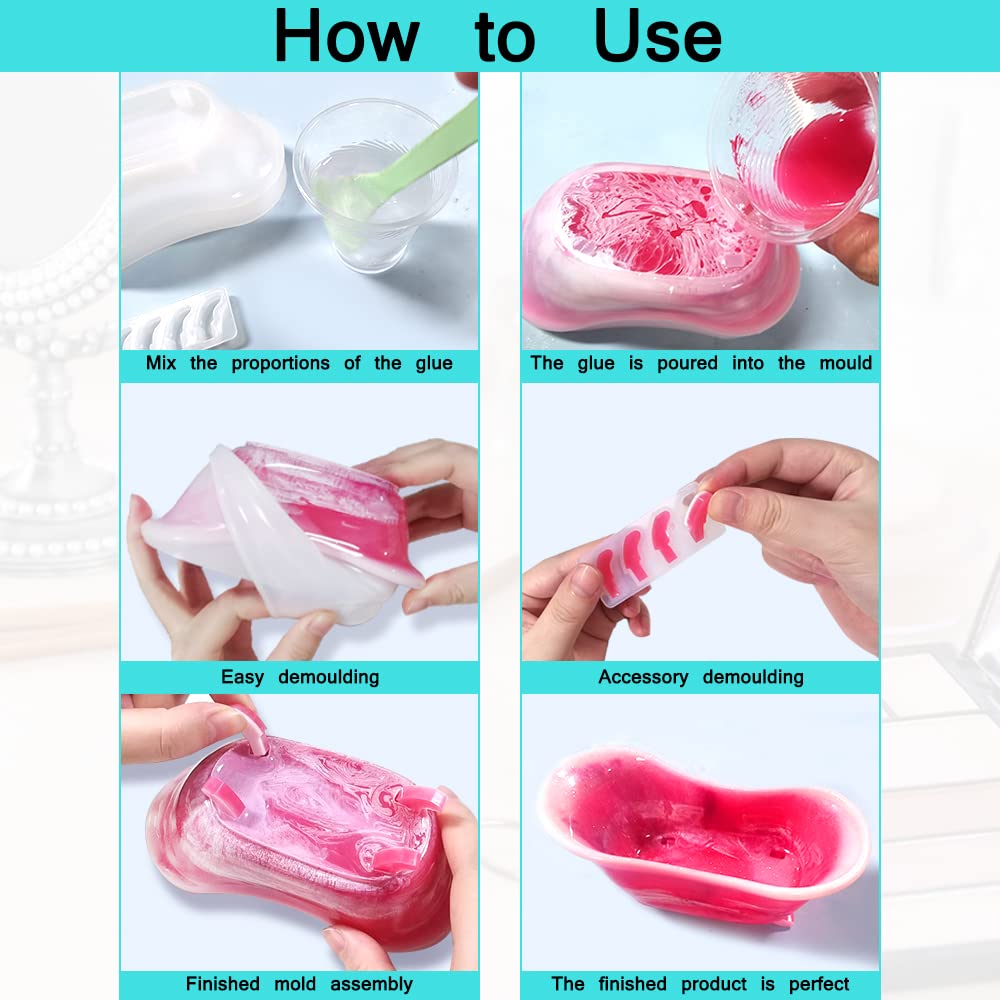 How to Use

Mix the proportions of the glue

The glue is poured into the mould

Easy demoulding

Accessory demoulding

Finished mold assembly

The finished product is perfect