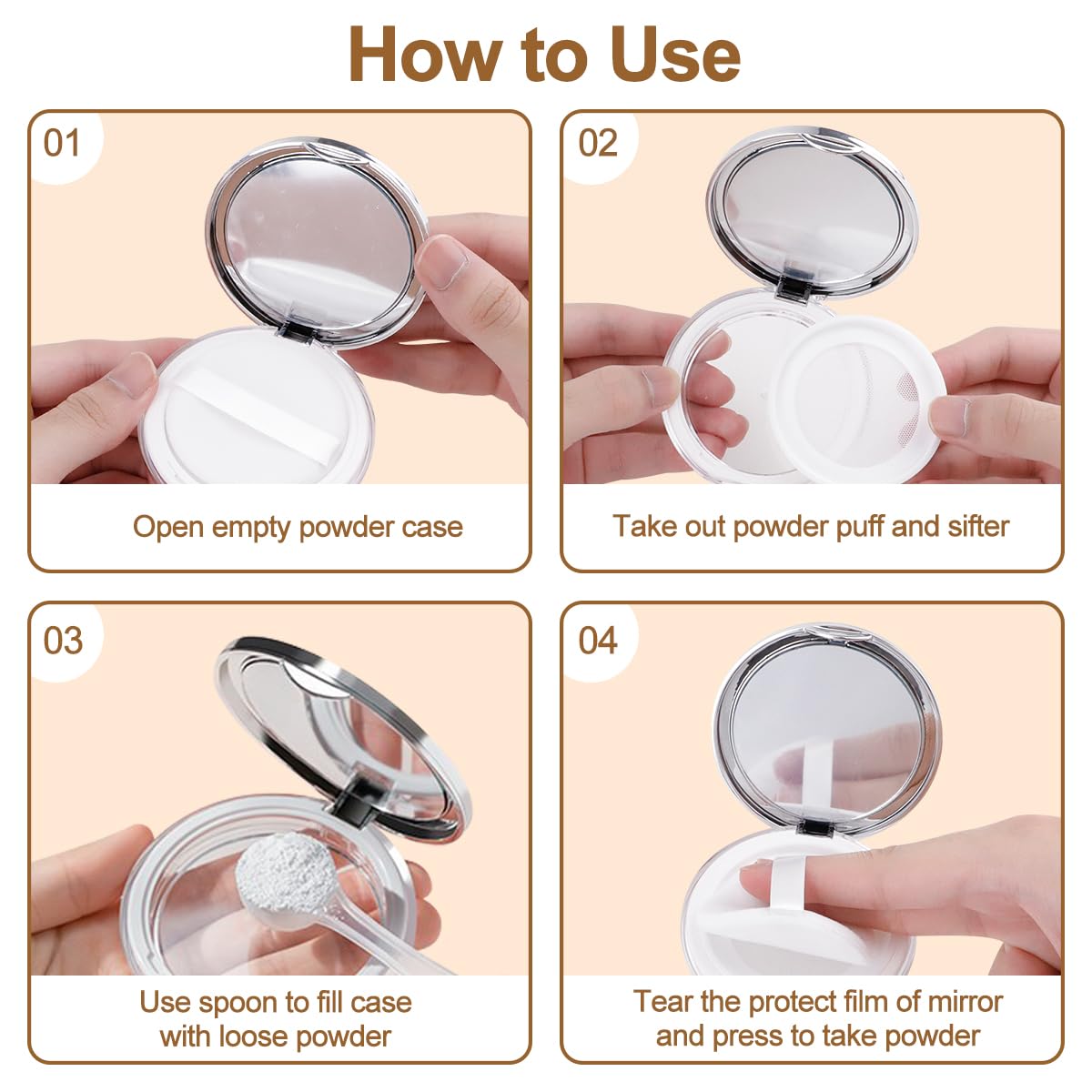 How to Use

01

Open empty powder case

02

Take out powder puff and sifter

03

Use spoon to fill case with loose powder

04

Tear the protect film of mirror and press to take powder