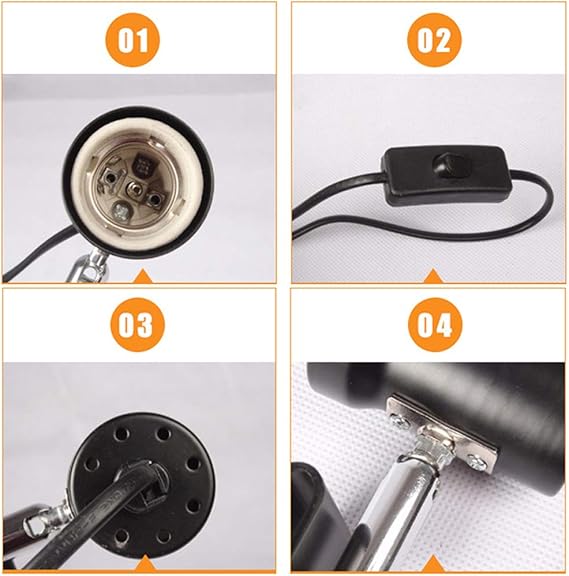 01

02

03

04