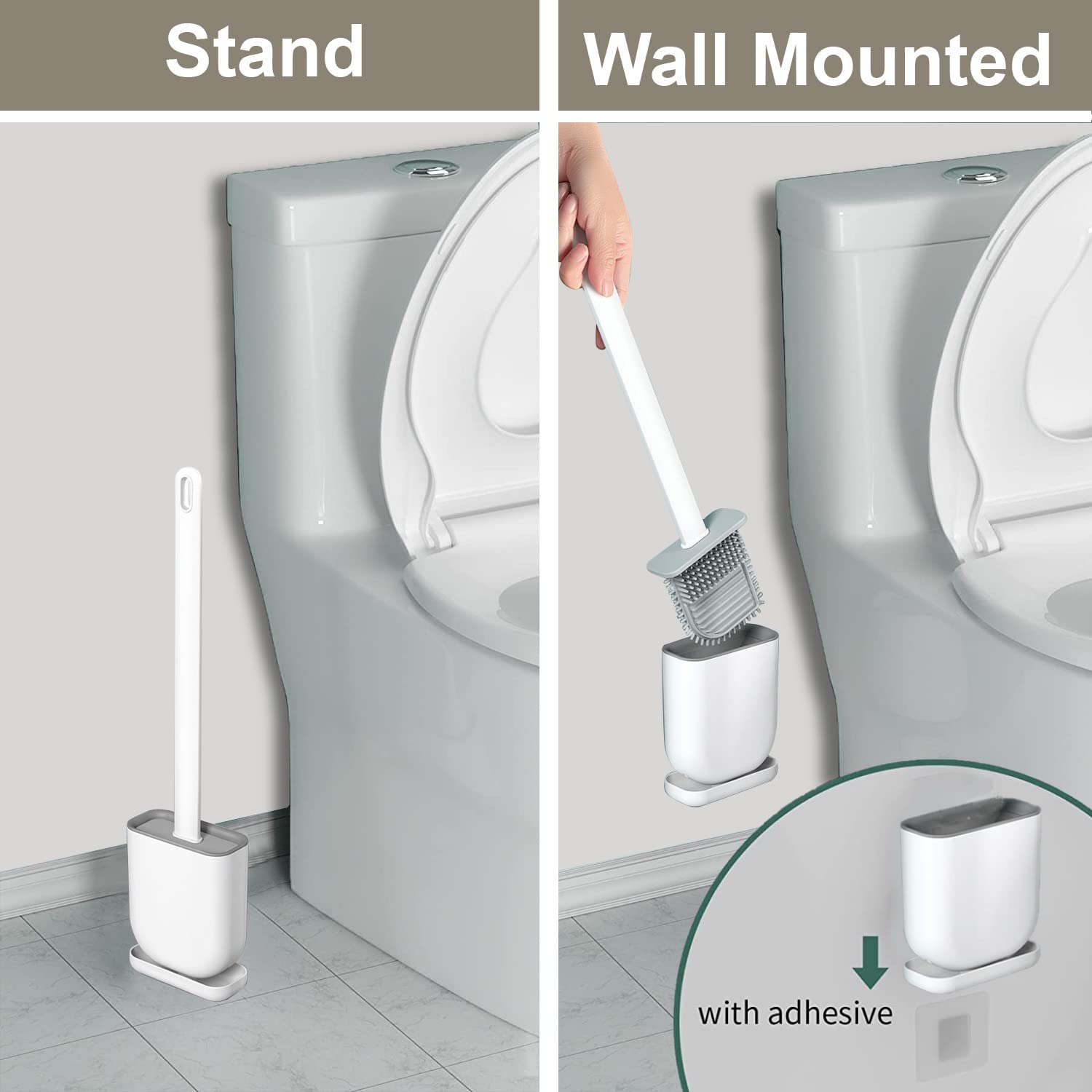 Stand

Wall Mounted

with adhesive