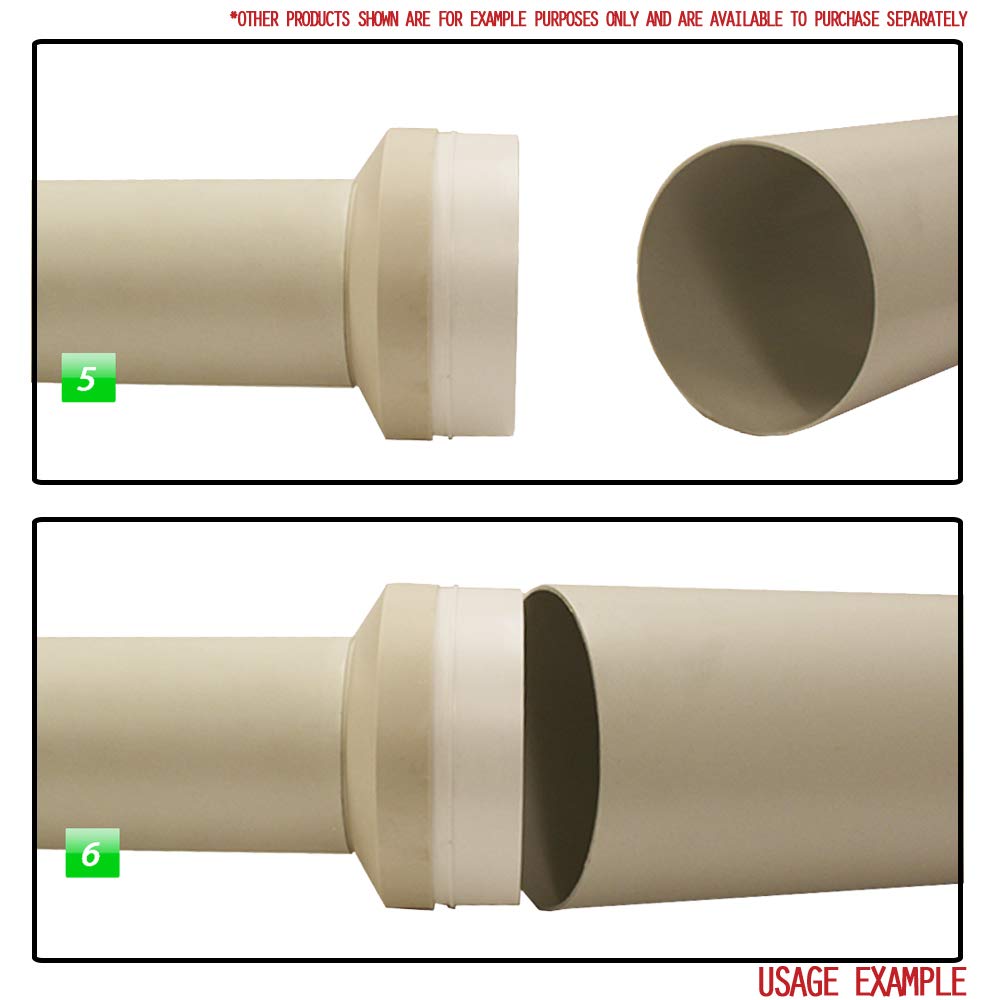 *OTHER PRODUCTS SHOWN ARE FOR EXAMPLE PURPOSES ONLY AND ARE AVAILABLE TO PURCHASE SEPARATELY

5

6

USAGE EXAMPLE