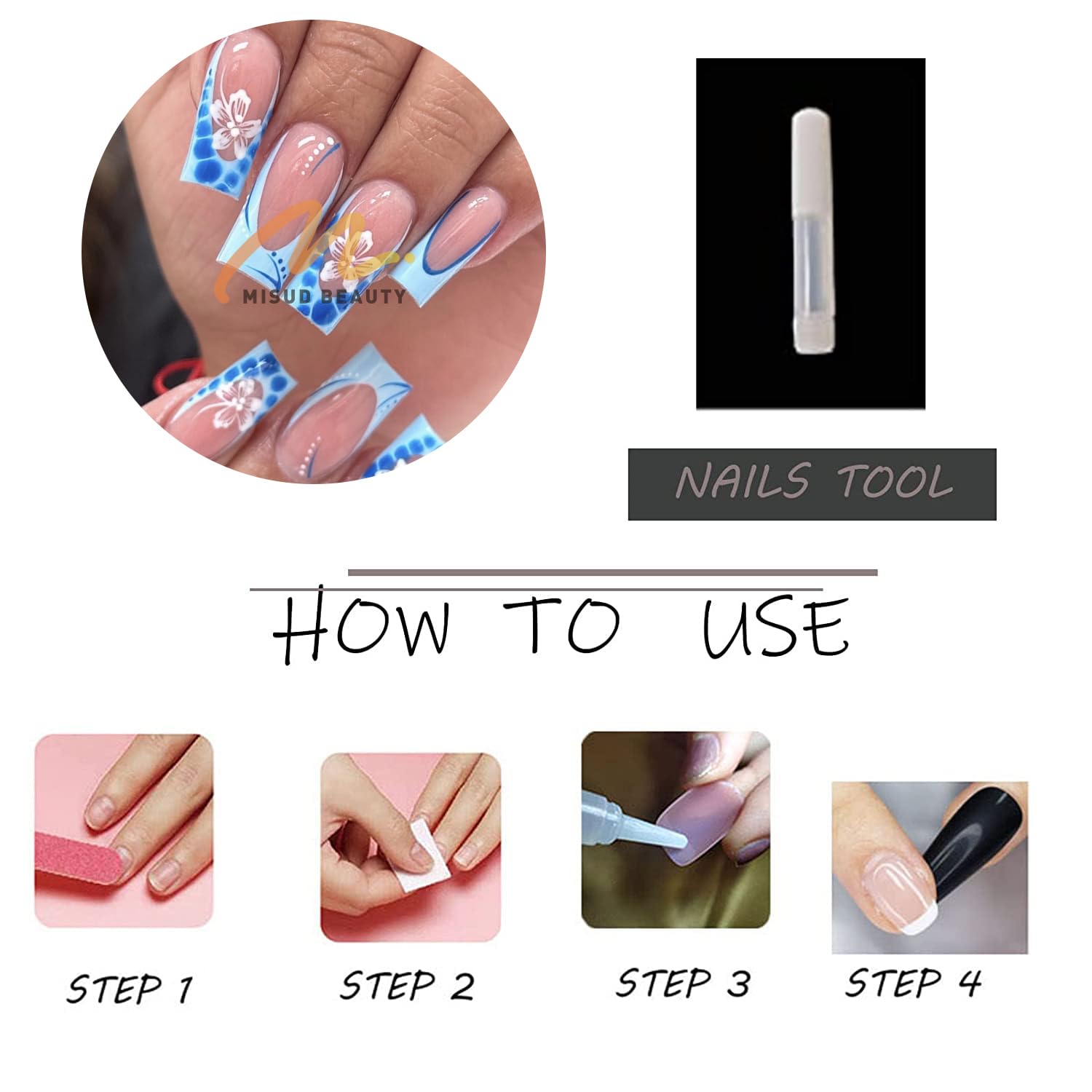 MISUD BEAUTY

NAILS TOOL

HOW TO USE

STEP 1

STEP 2

STEP 3

STEP 4