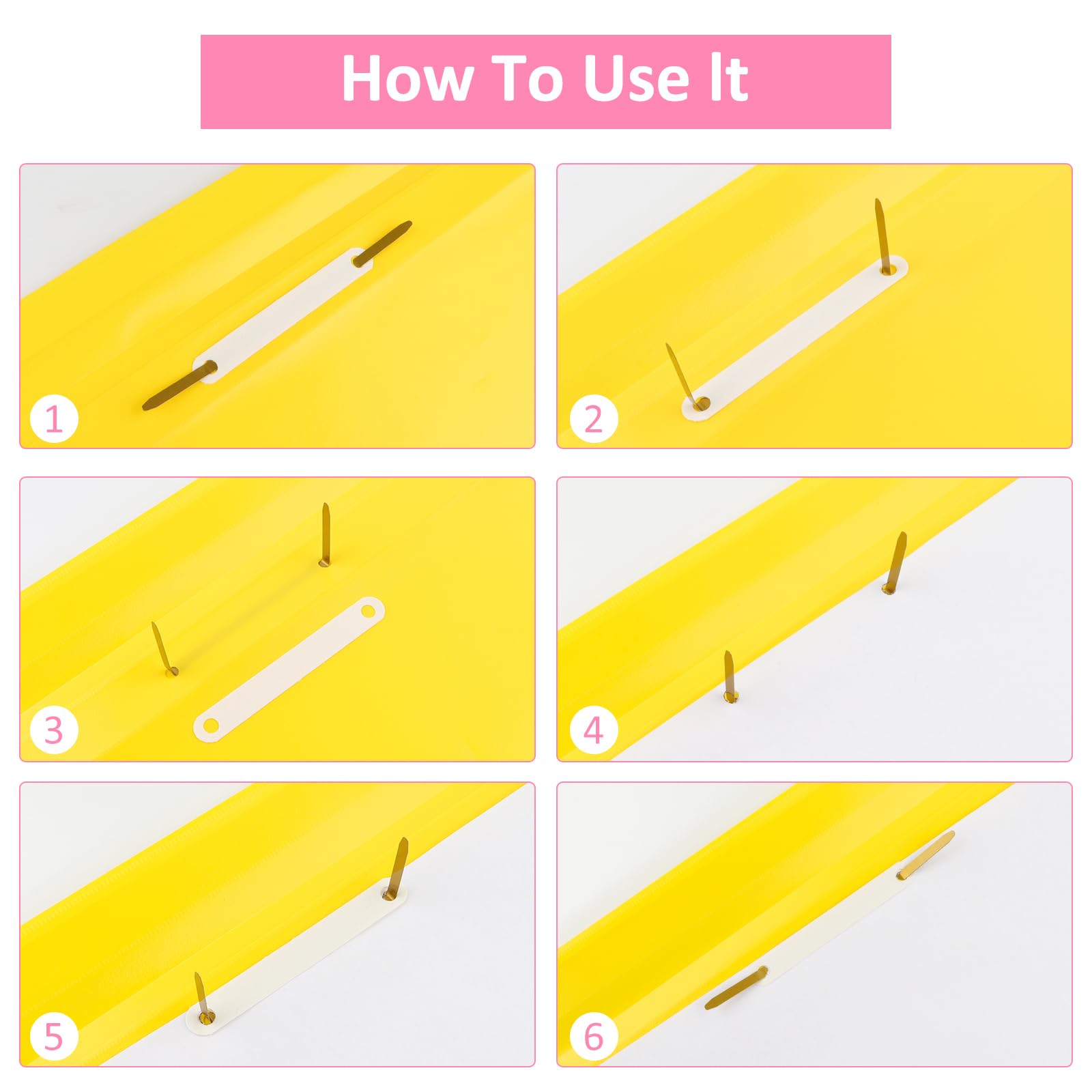 How To Use It

1

2

3

4

5

6