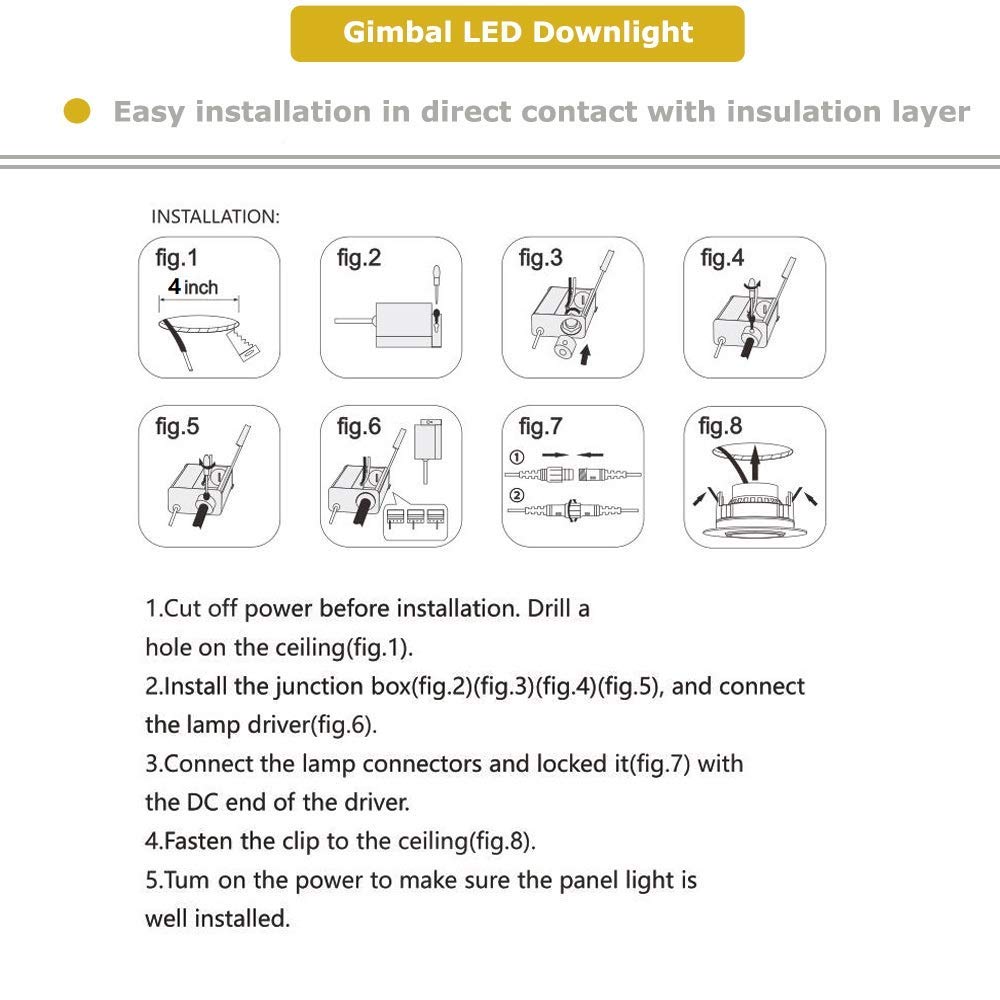 Gimbal LED Downlight

Easy installation in direct contact with insulation layer

INSTALLATION:

fig.1
4 inch

fig.2

fig.3

fig.4

fig.5

fig.6

fig.7
①
②

fig.8

1.Cut off power before installation. Drill a hole on the ceiling(fig.1).
2.Install the junction box(fig.2)(fig.3)(fig.4)(fig.5), and connect the lamp driver(fig.6).
3.Connect the lamp connectors and locked it(fig.7) with the DC end of the driver.
4.Fasten the clip to the ceiling(fig.8).
5.Tum on the power to make sure the panel light is well installed.