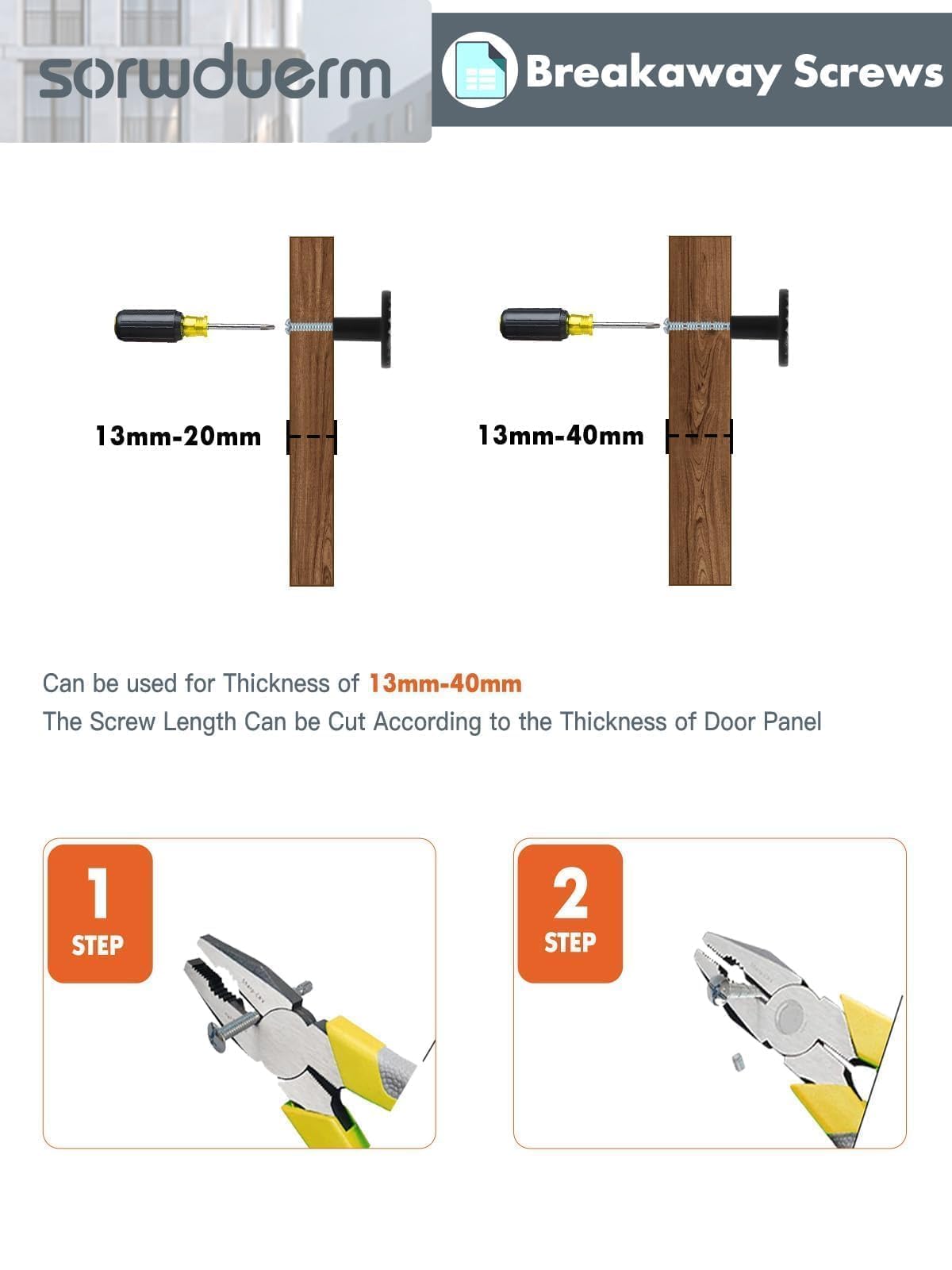 sorwduerm

Breakaway Screws

13mm-20mm

13mm-40mm

Can be used for Thickness of 13mm-40mm
The Screw Length Can be Cut According to the Thickness of Door Panel

1 STEP

2 STEP