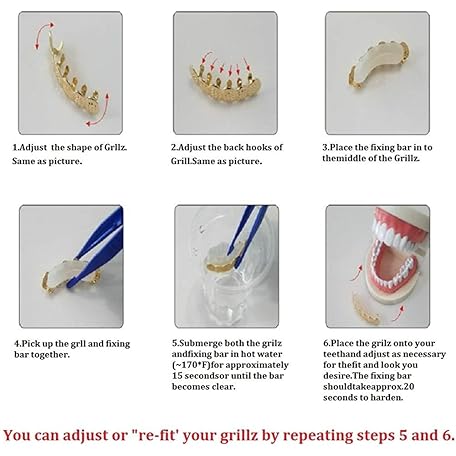 1.Adjust the shape of Grllz. Same as picture.

2.Adjust the back hooks of Grill.Same as picture.

3.Place the fixing bar in to themiddle of the Grillz.

4.Pick up the grll and fixing bar together.

5.Submerge both the grilz andfixing bar in hot water (~170*F)for approximately 15 secondsor until the bar becomes clear.

6.Place the grilz onto your teethand adjust as necessary for thefit and look you desire.The fixing bar shouldtakeapprox.20 seconds to harden.

You can adjust or "re-fit' your grillz by repeating steps 5 and 6.