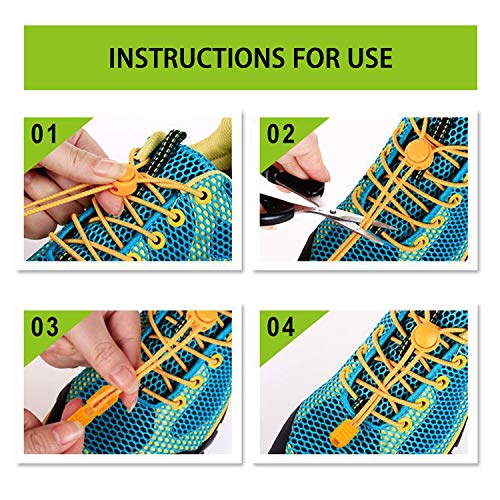 INSTRUCTIONS FOR USE

01

02

03

04