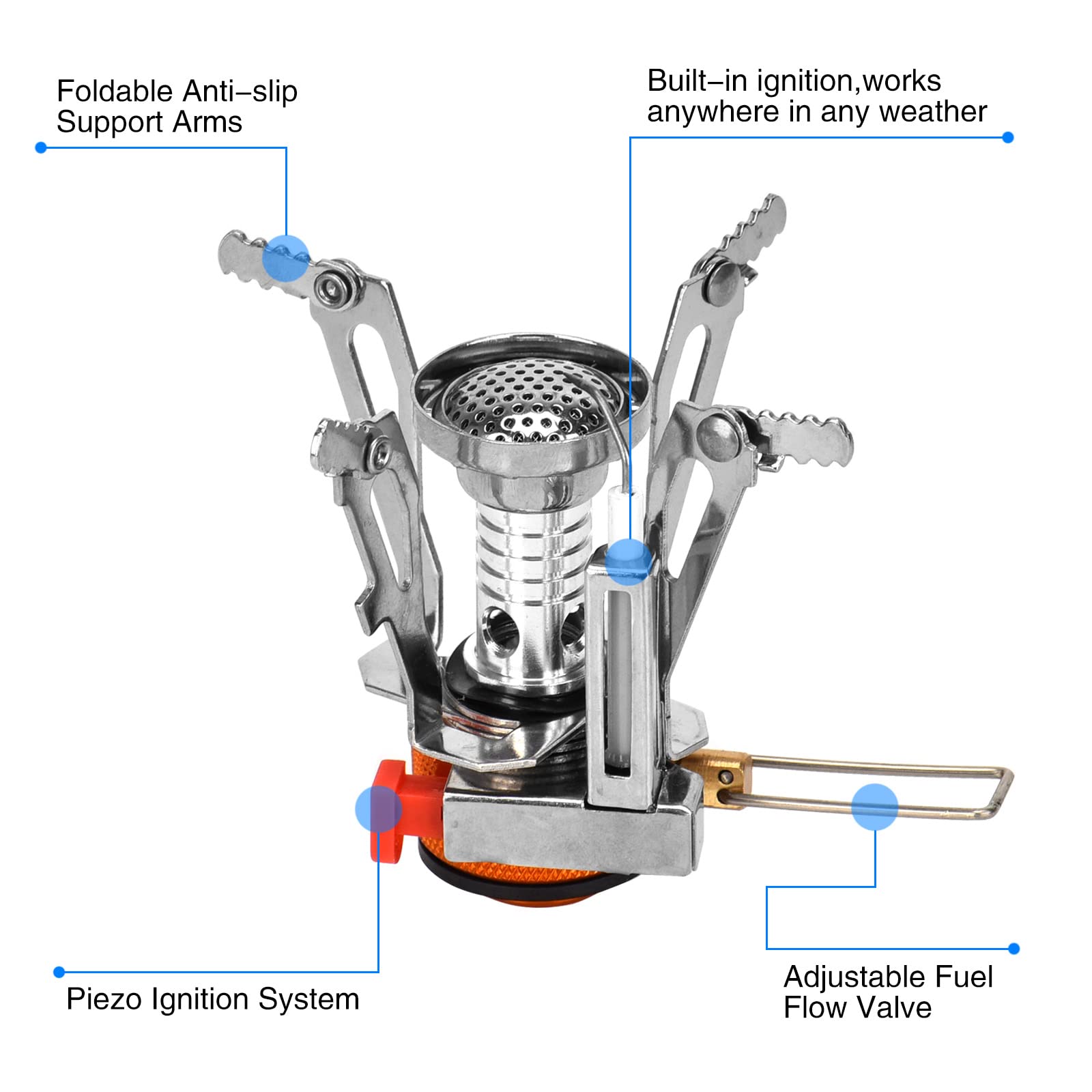 Foldable Anti–slip Support Arms

Built–in ignition,works anywhere in any weather

Piezo Ignition System

Adjustable Fuel Flow Valve