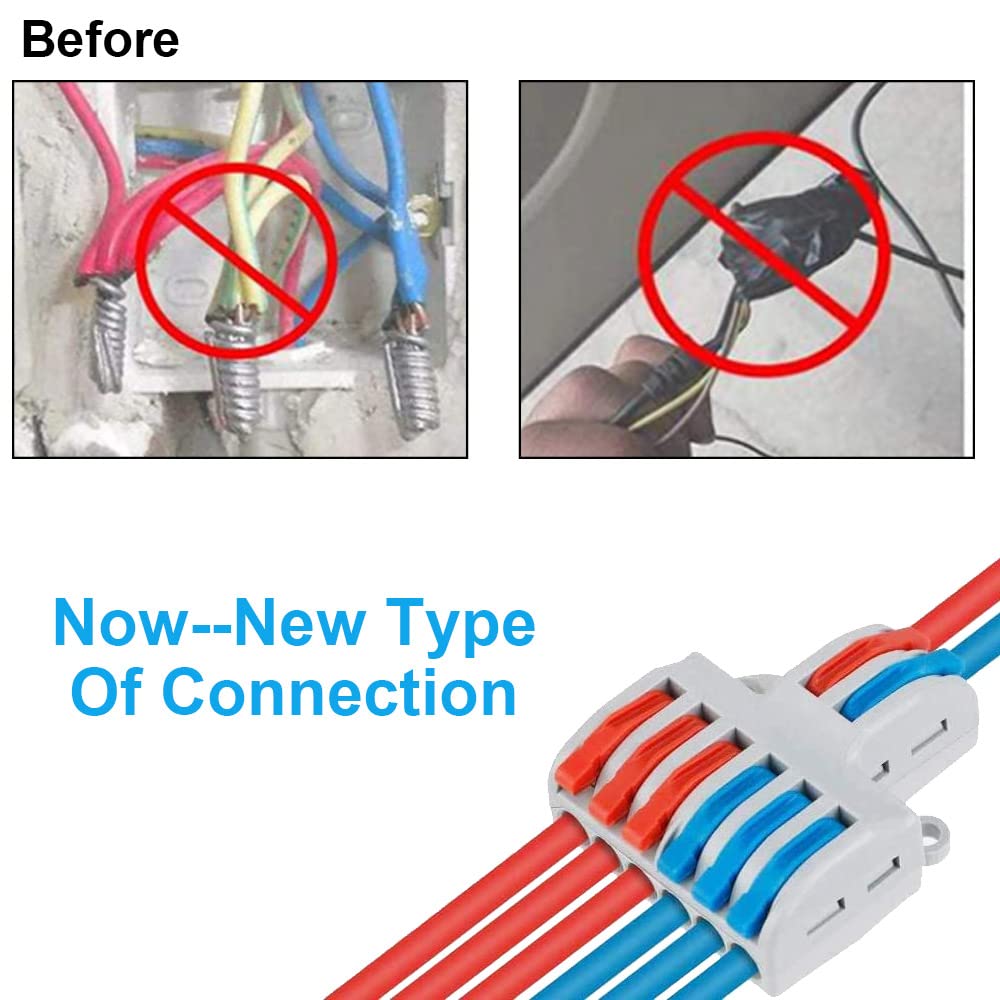 Before

Now--New Type Of Connection