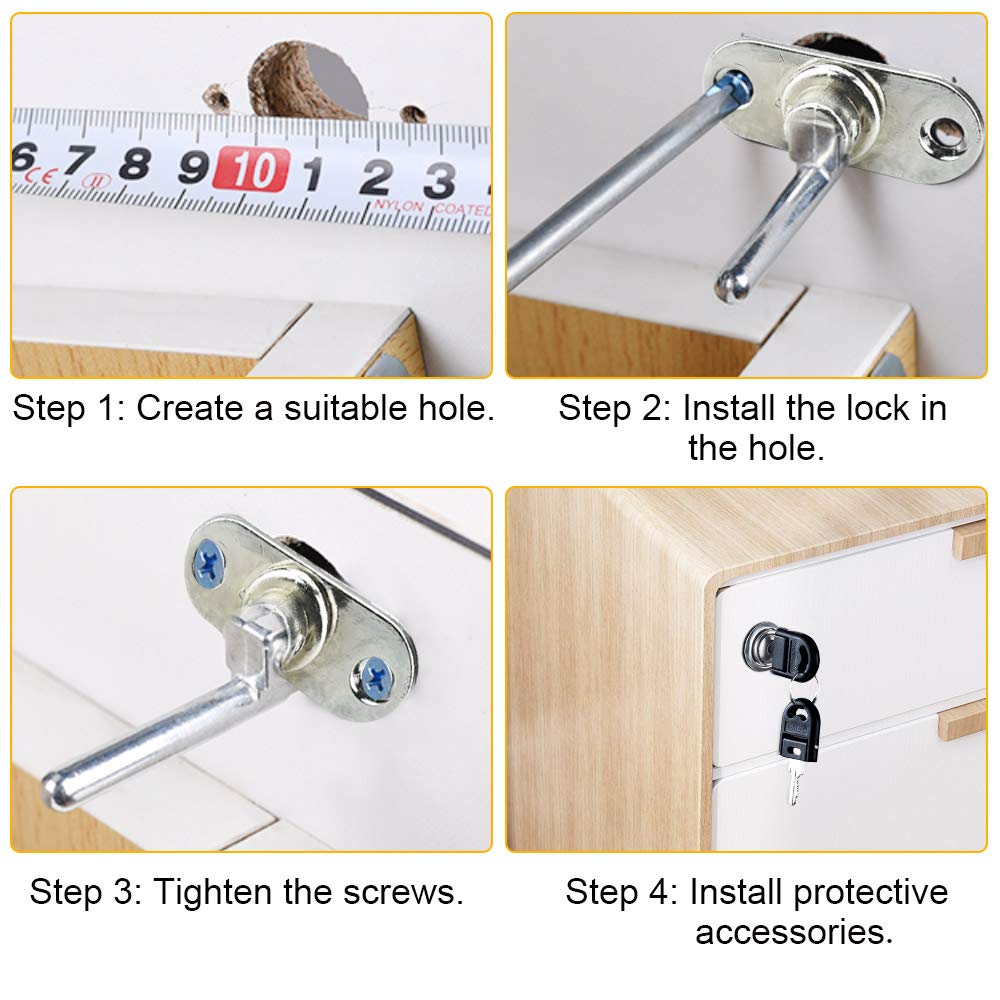 6 7 8 9 10 1 2 3
CE
NYLON COATED

Step 1: Create a suitable hole.

Step 2: Install the lock in the hole.

Step 3: Tighten the screws.

Step 4: Install protective accessories.