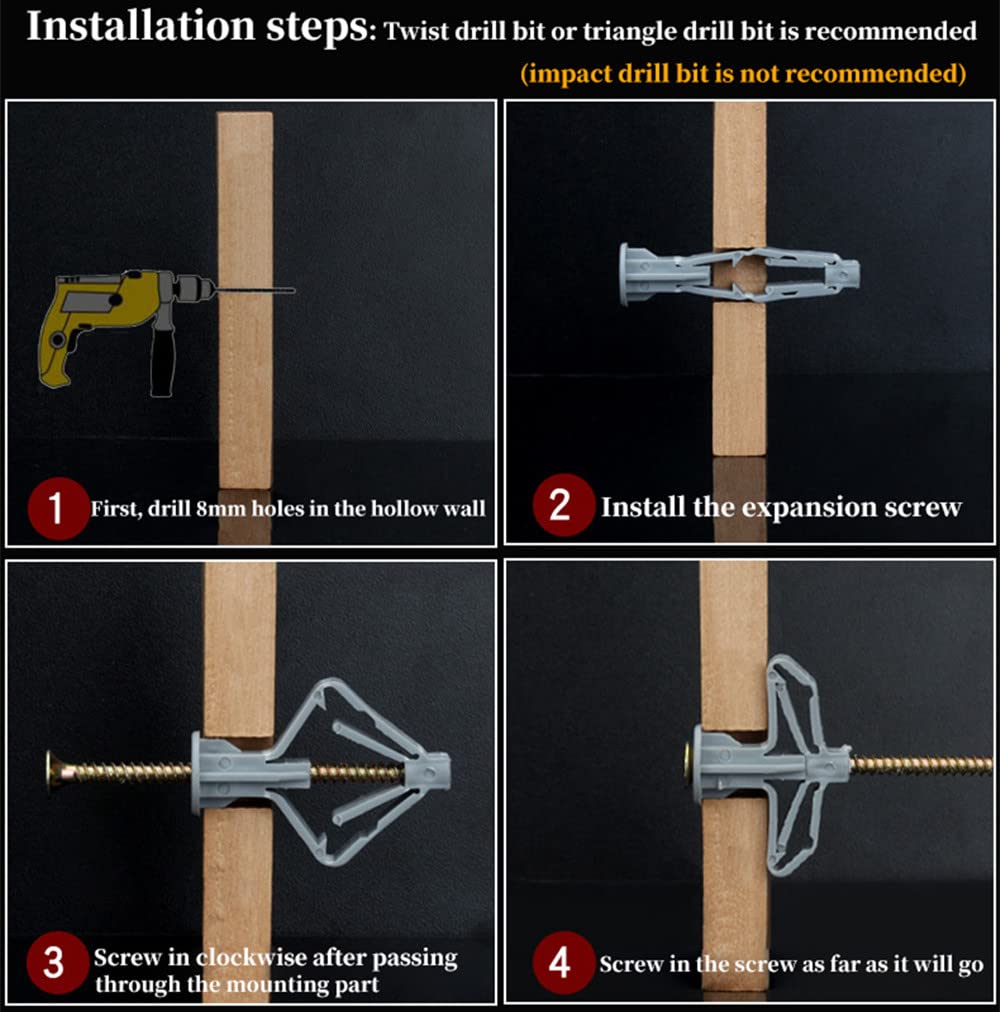 Installation steps: Twist drill bit or triangle drill bit is recommended (impact drill bit is not recommended)

1 First, drill 8mm holes in the hollow wall

2 Install the expansion screw

3 Screw in clockwise after passing through the mounting part

4 Screw in the screw as far as it will go