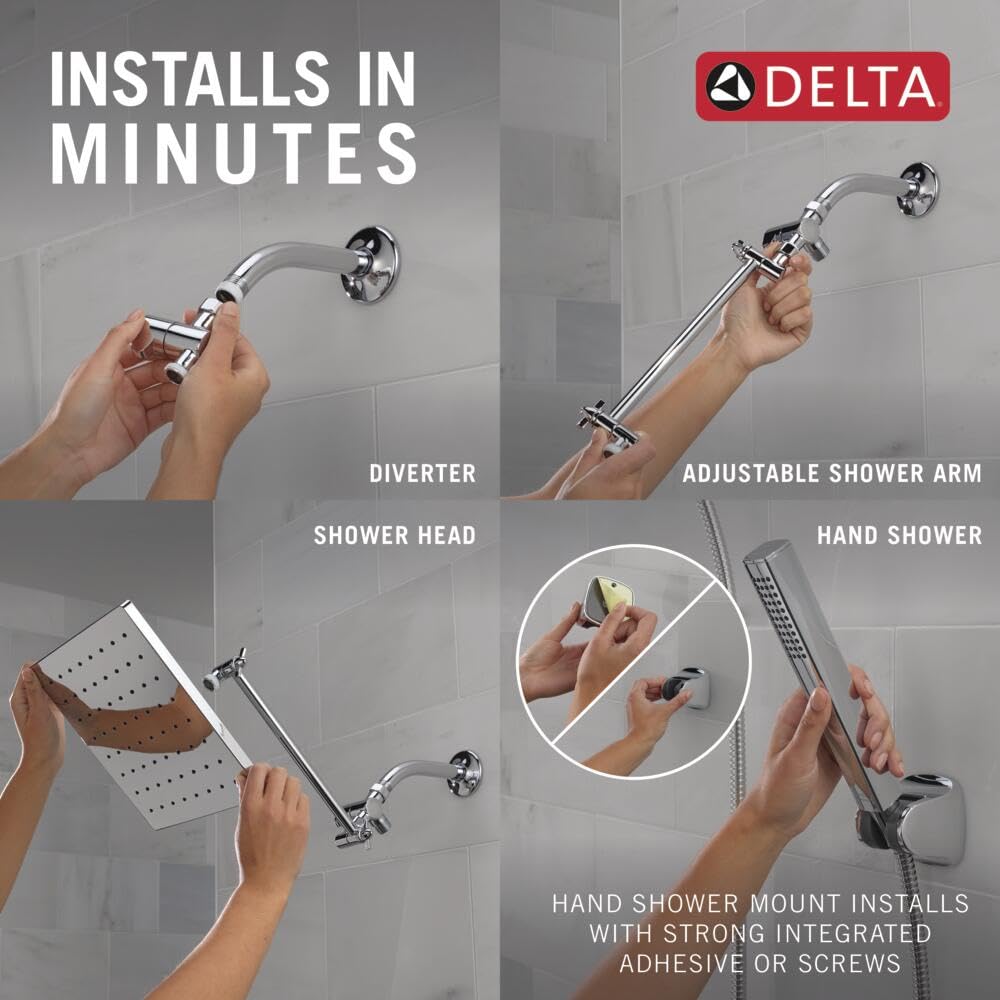 INSTALLS IN MINUTES

DELTA

DIVERTER

ADJUSTABLE SHOWER ARM

SHOWER HEAD

HAND SHOWER

HAND SHOWER MOUNT INSTALLS WITH STRONG INTEGRATED ADHESIVE OR SCREWS