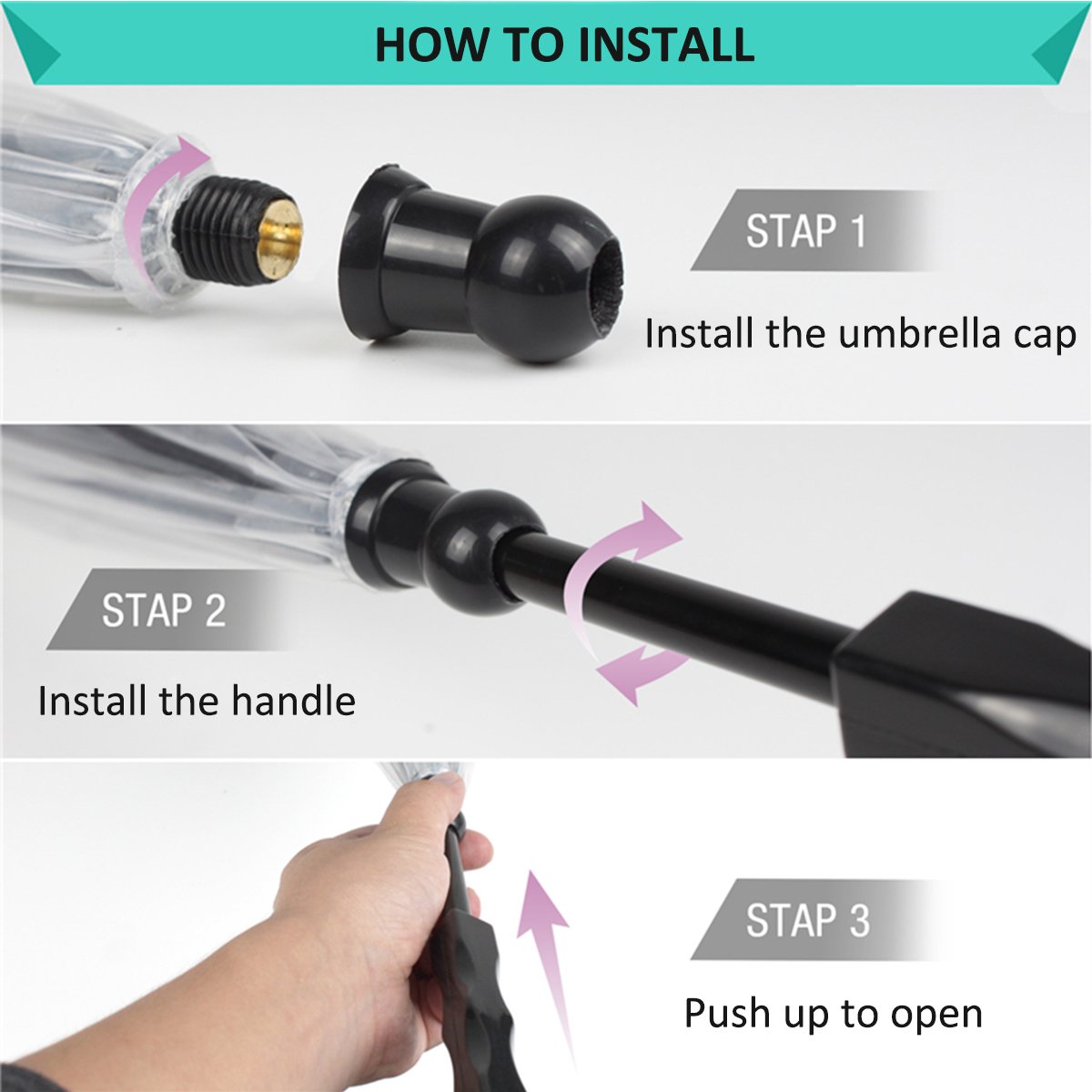 HOW TO INSTALL

STAP 1

Install the umbrella cap

STAP 2

Install the handle

STAP 3

Push up to open