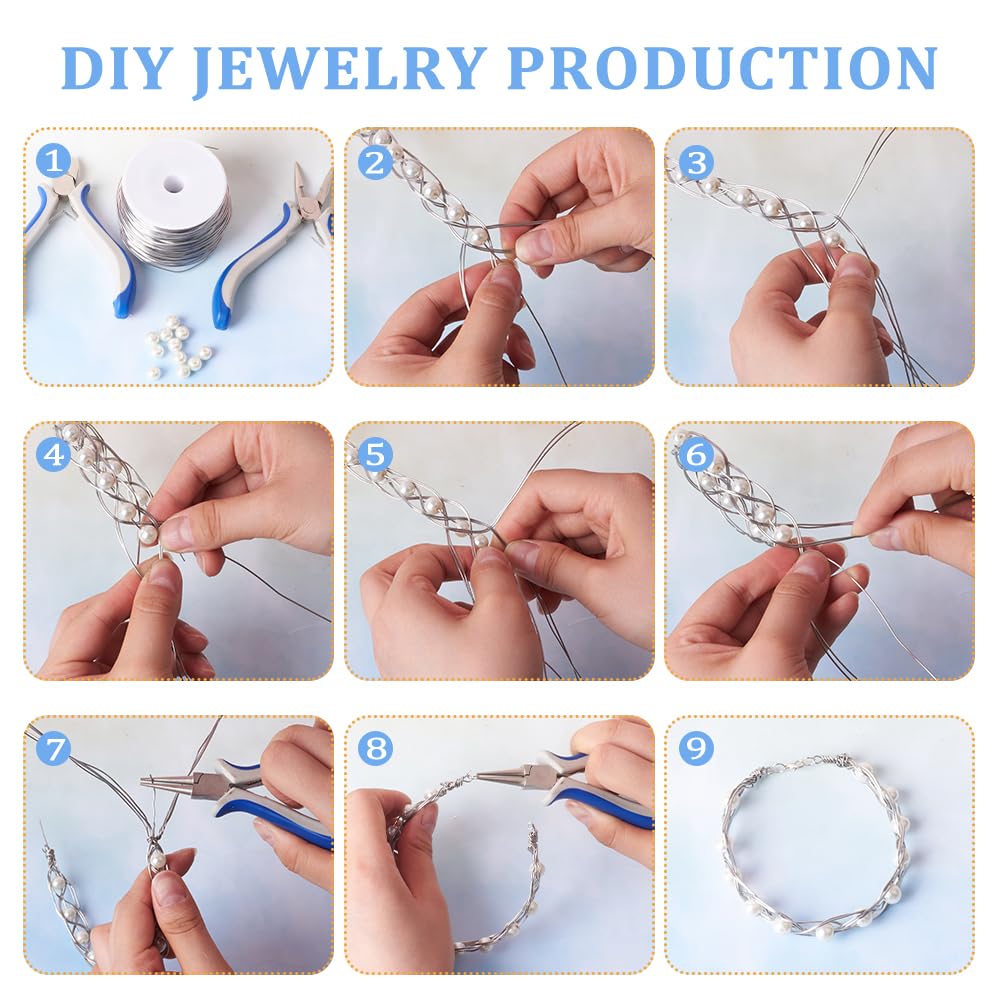 DIY JEWELRY PRODUCTION

1

2

3

4

5

6

7

8

9