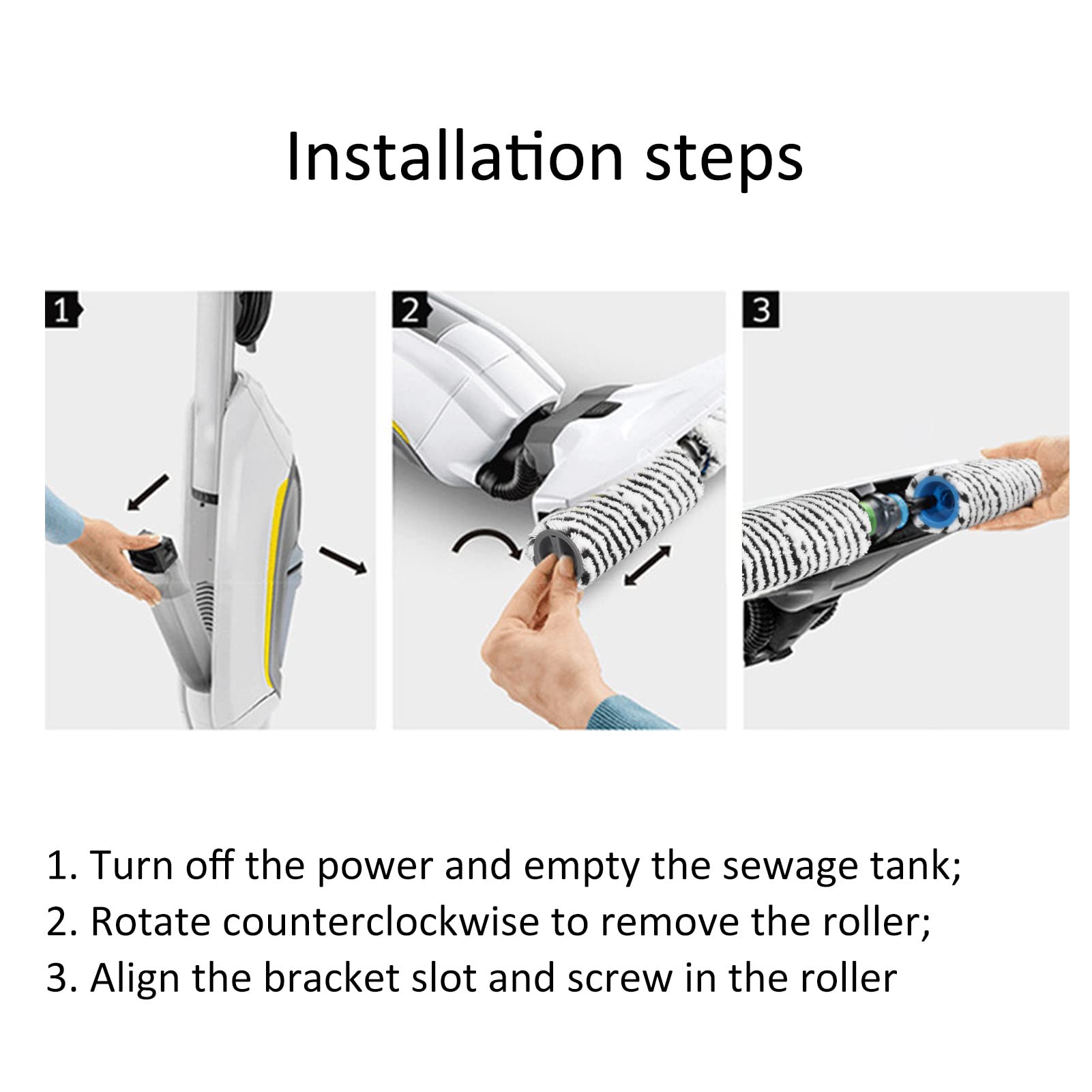 Installation steps

1

2

3

1. Turn off the power and empty the sewage tank;
2. Rotate counterclockwise to remove the roller;
3. Align the bracket slot and screw in the roller