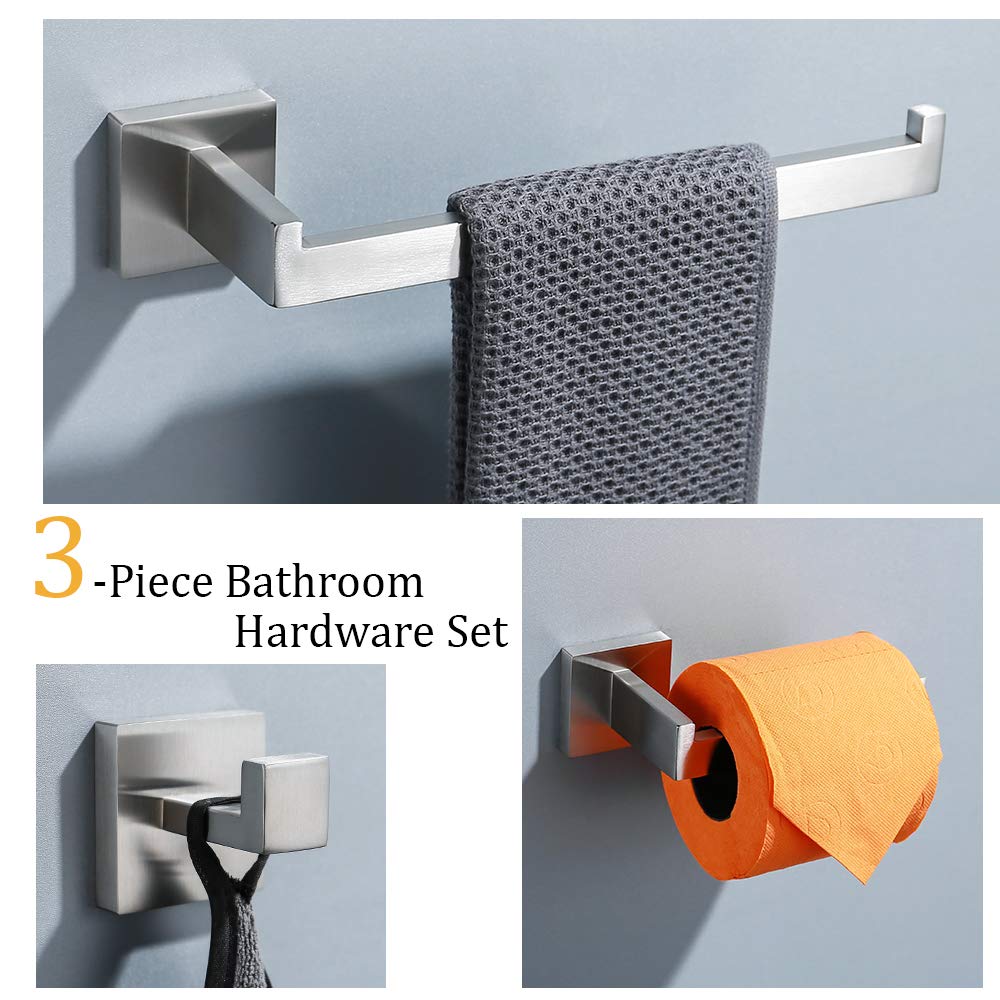 3-Piece Bathroom Hardware Set