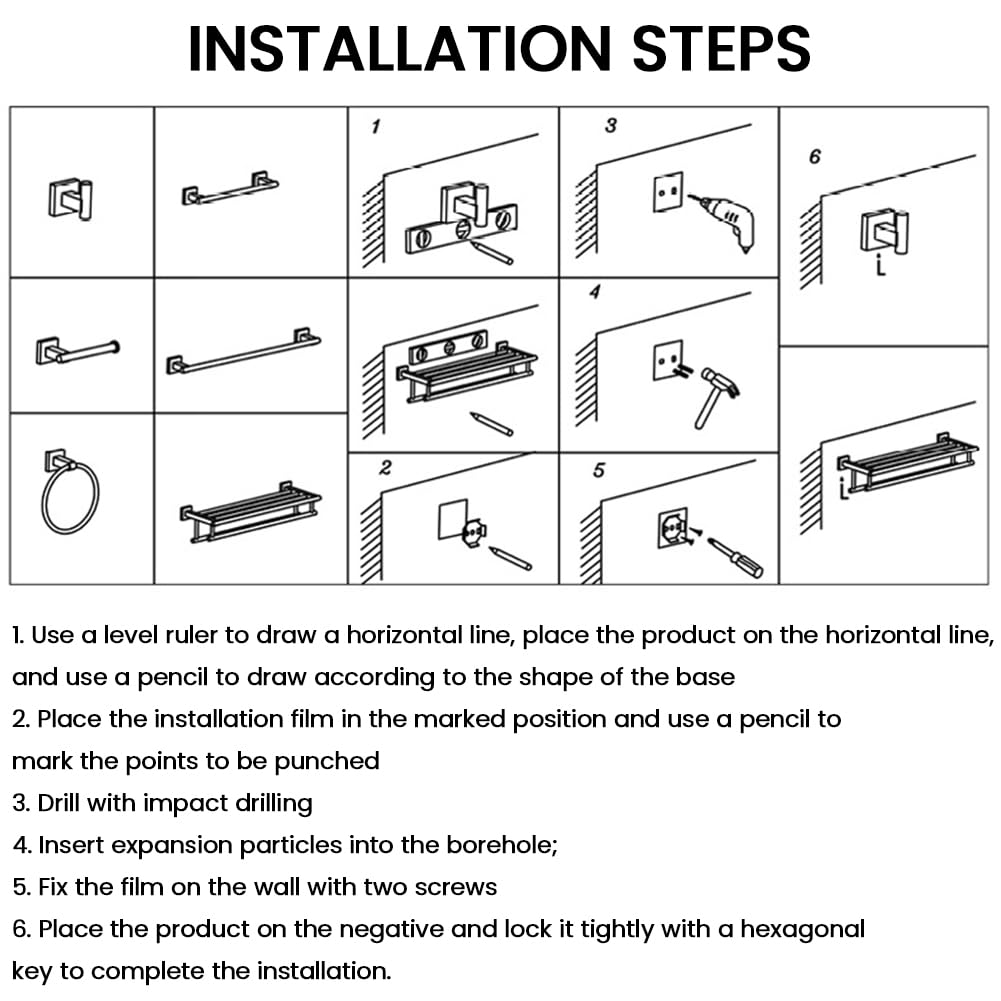 INSTALLATION STEPS

1

3

6

4

2

5

1. Use a level ruler to draw a horizontal line, place the product on the horizontal line, and use a pencil to draw according to the shape of the base
2. Place the installation film in the marked position and use a pencil to mark the points to be punched
3. Drill with impact drilling
4. Insert expansion particles into the borehole;
5. Fix the film on the wall with two screws
6. Place the product on the negative and lock it tightly with a hexagonal key to complete the installation.