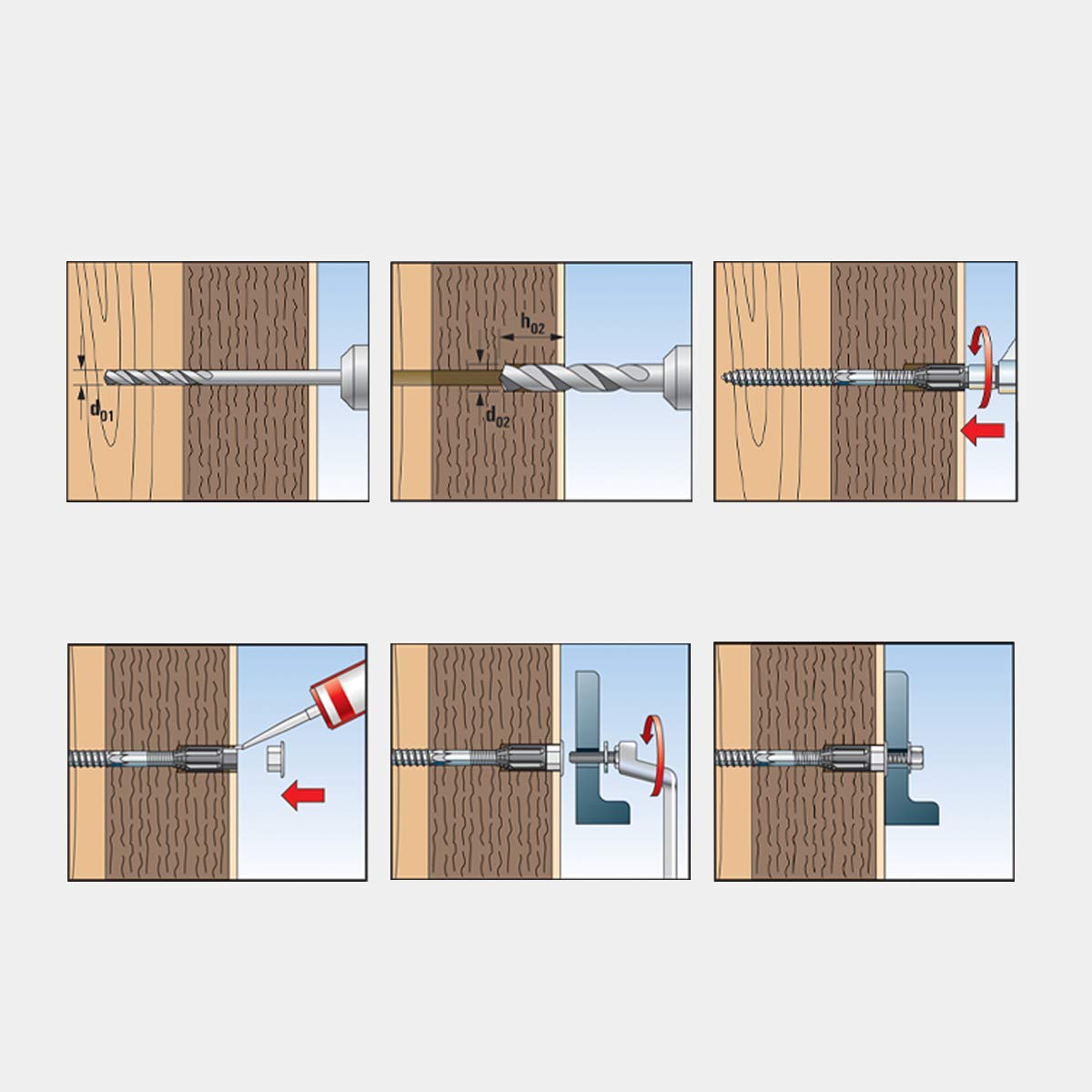 $d_{01}$

$h_{02}$

$d_{02}$