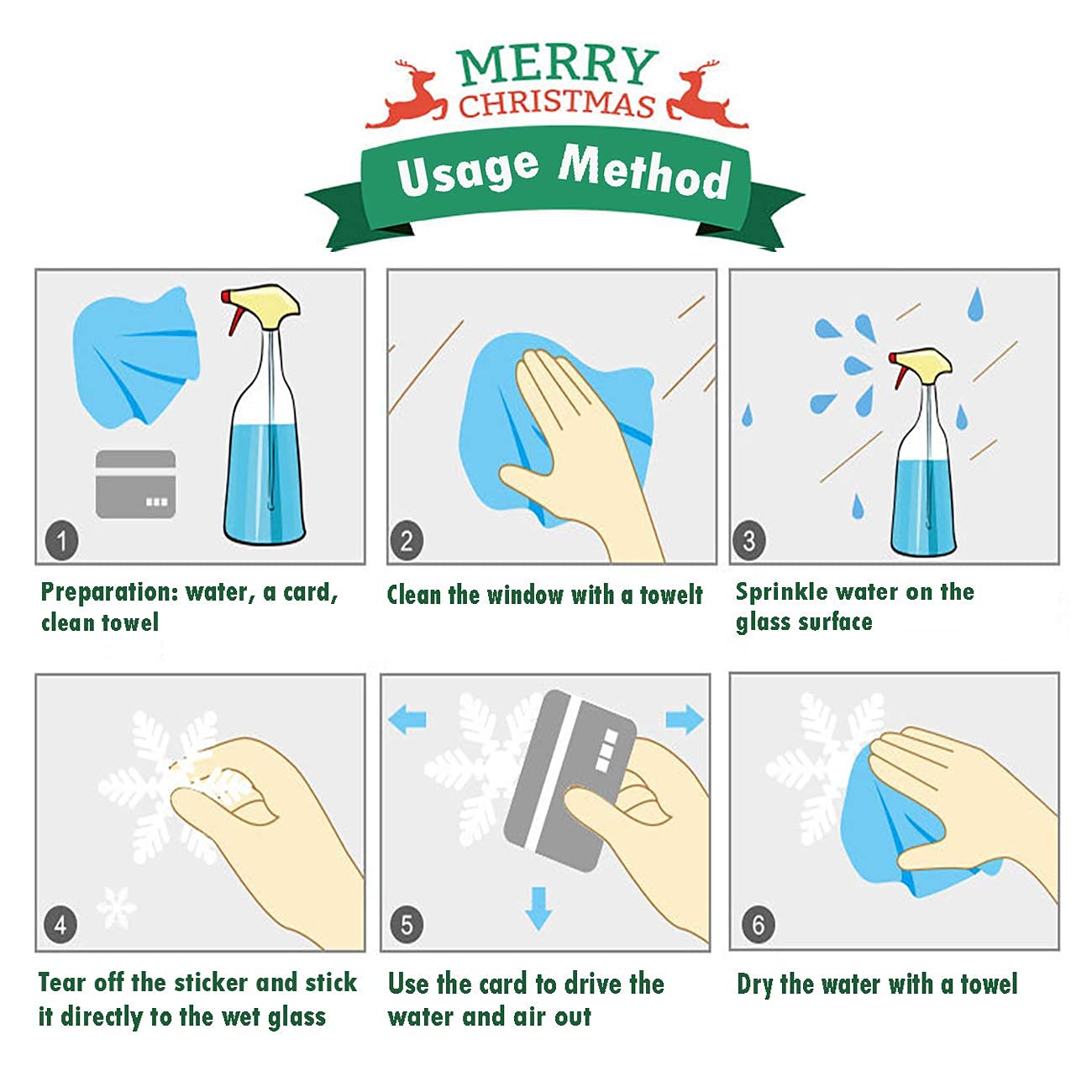 MERRY CHRISTMAS

Usage Method

1

Preparation: water, a card, clean towel

2

Clean the window with a towelt

3

Sprinkle water on the glass surface

4

Tear off the sticker and stick it directly to the wet glass

5

Use the card to drive the water and air out

6

Dry the water with a towel