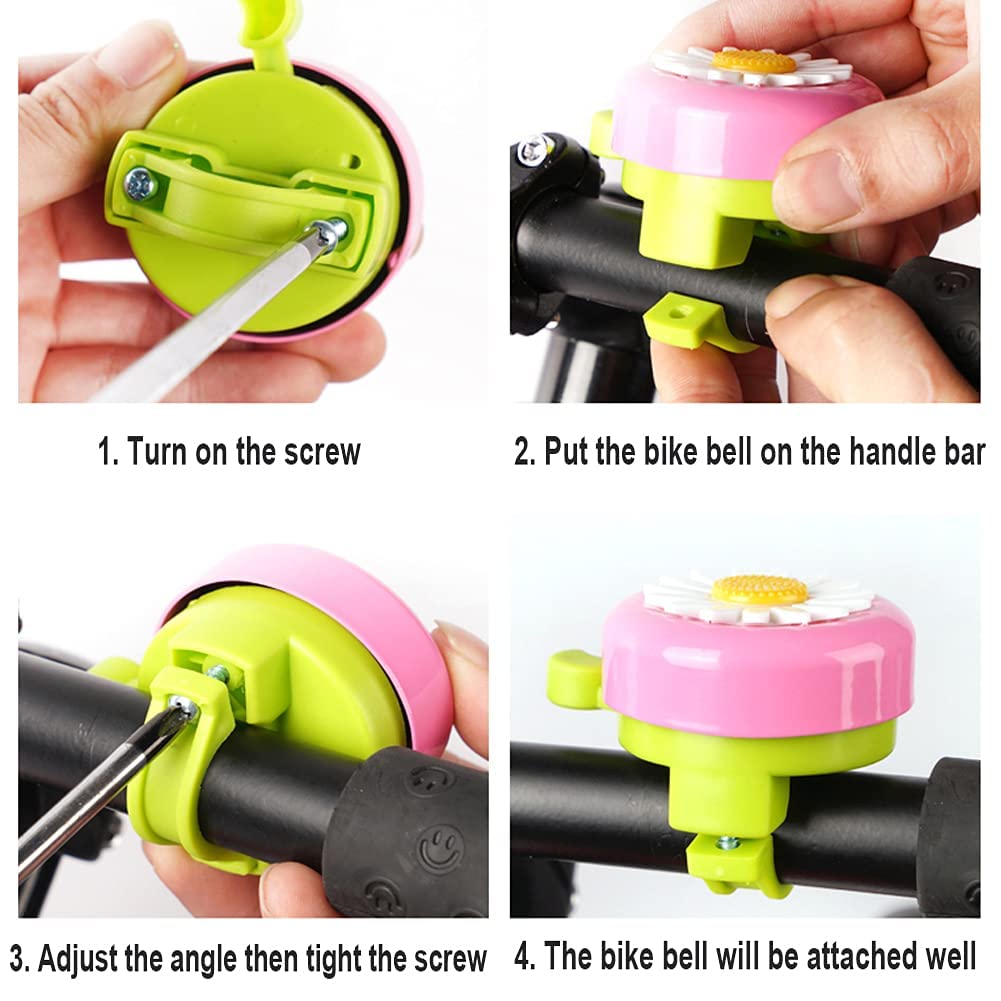 1. Turn on the screw

2. Put the bike bell on the handle bar

3. Adjust the angle then tight the screw

4. The bike bell will be attached well