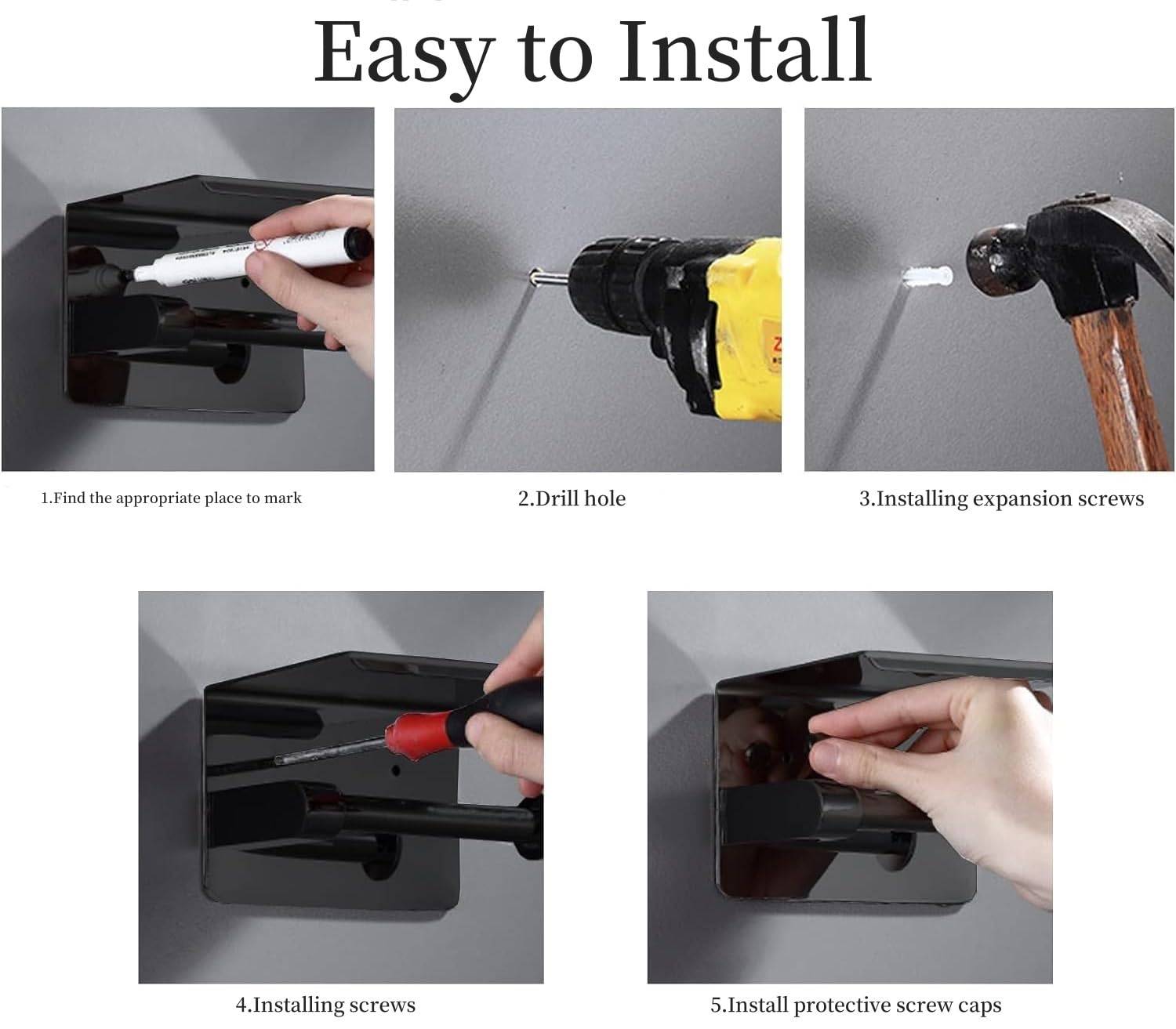 Easy to Install

1.Find the appropriate place to mark

2.Drill hole

3.Installing expansion screws

4.Installing screws

5.Install protective screw caps