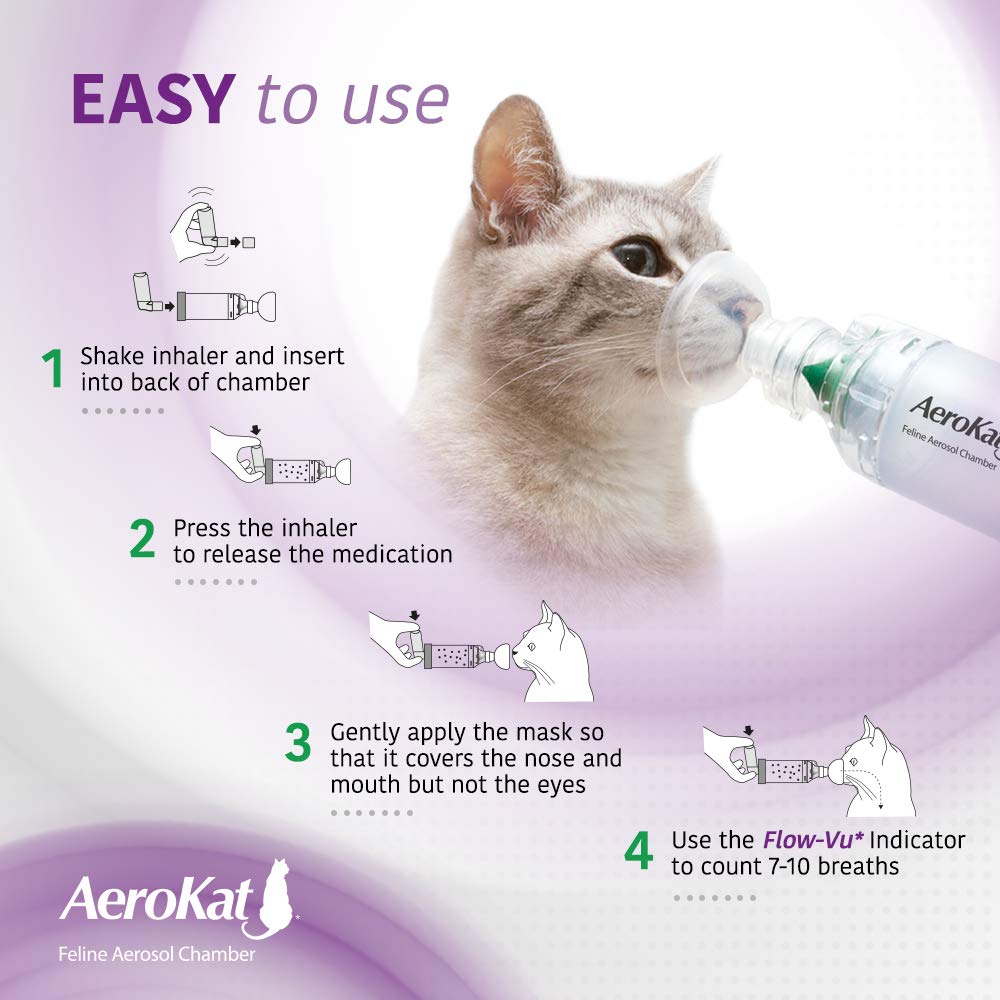 EASY to use

1 Shake inhaler and insert into back of chamber

2 Press the inhaler to release the medication

3 Gently apply the mask so that it covers the nose and mouth but not the eyes

4 Use the Flow-Vu* Indicator to count 7-10 breaths

AeroKat
Feline Aerosol Chamber

AeroKat
Feline Aerosol Chamber