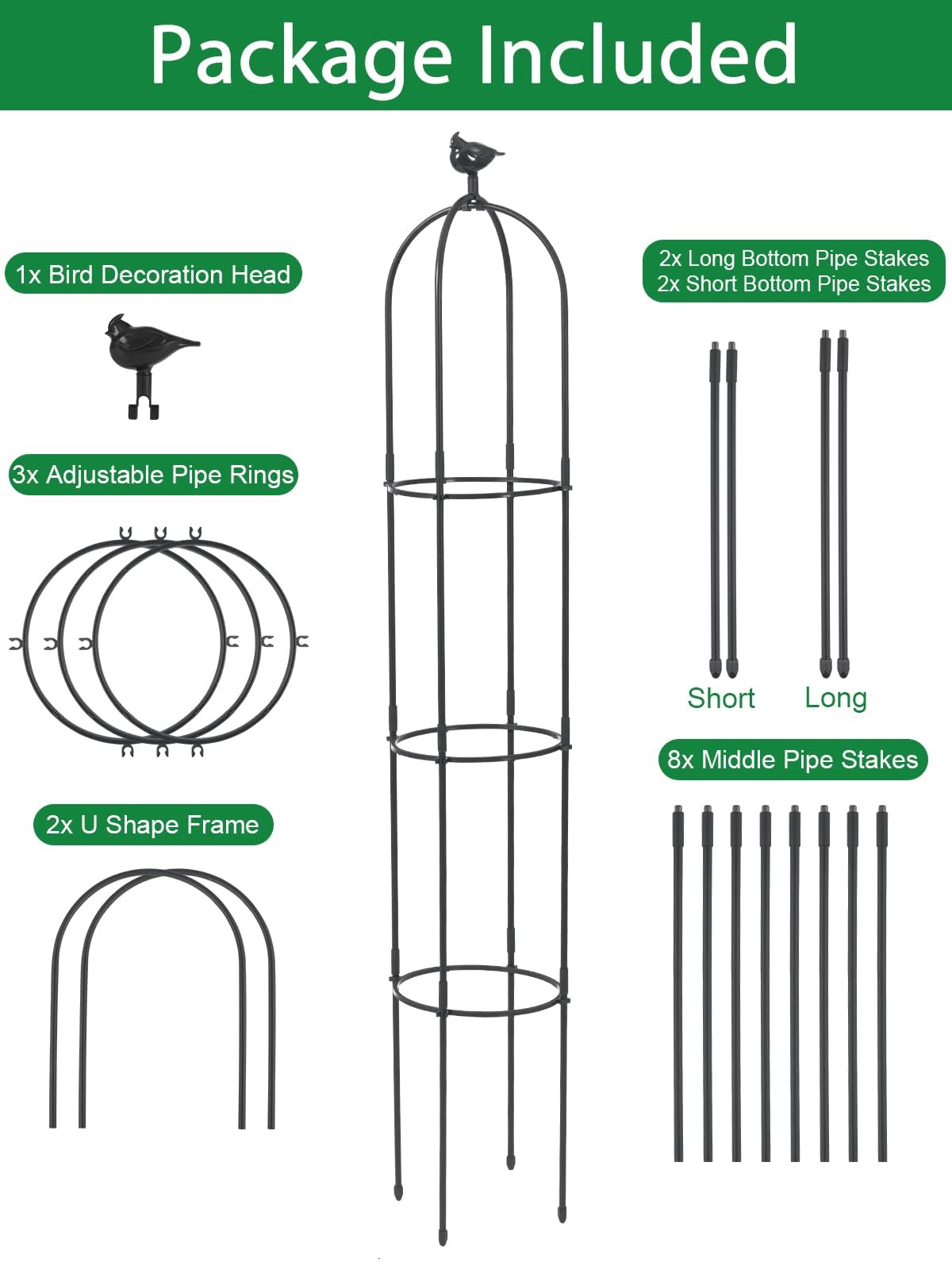 Package Included

1x Bird Decoration Head

3x Adjustable Pipe Rings

2x U Shape Frame

2x Long Bottom Pipe Stakes
2x Short Bottom Pipe Stakes

Short Long

8x Middle Pipe Stakes