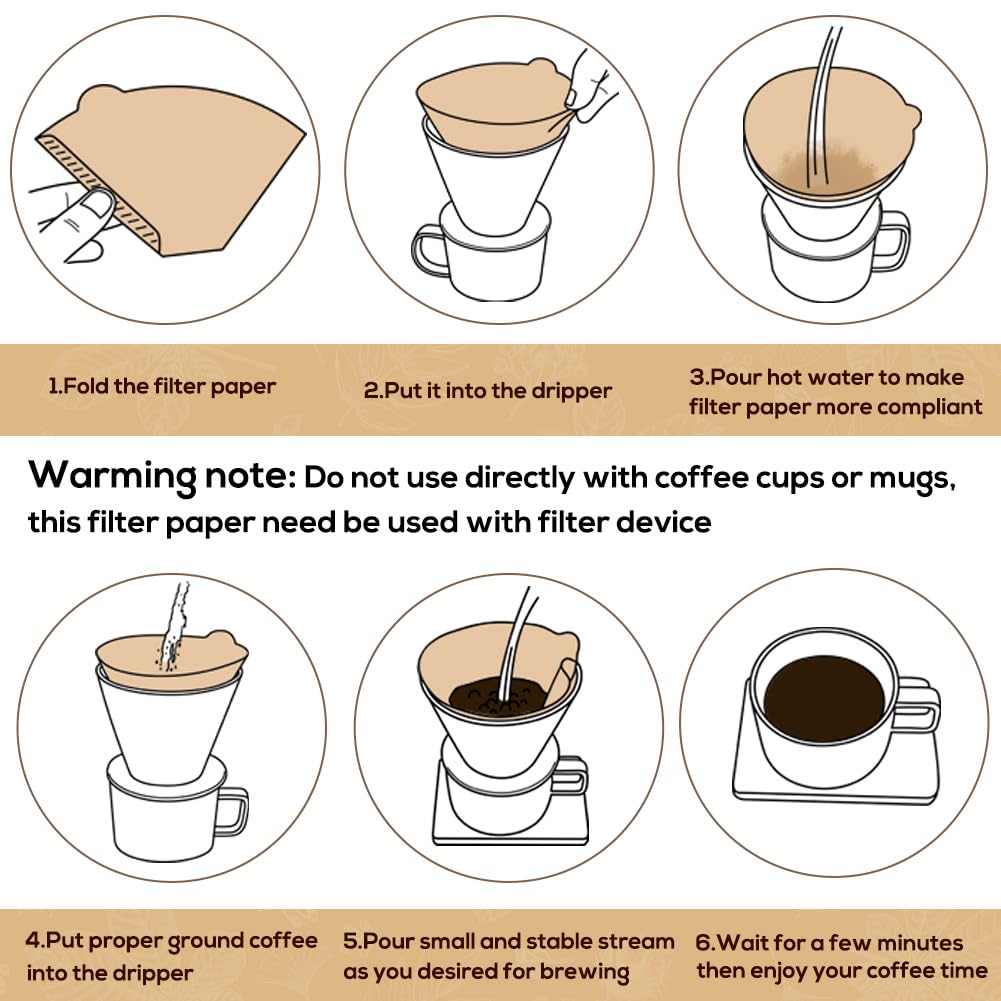 1.Fold the filter paper

2.Put it into the dripper

3.Pour hot water to make filter paper more compliant

Warming note: Do not use directly with coffee cups or mugs, this filter paper need be used with filter device

4.Put proper ground coffee into the dripper

5.Pour small and stable stream as you desired for brewing

6.Wait for a few minutes then enjoy your coffee time