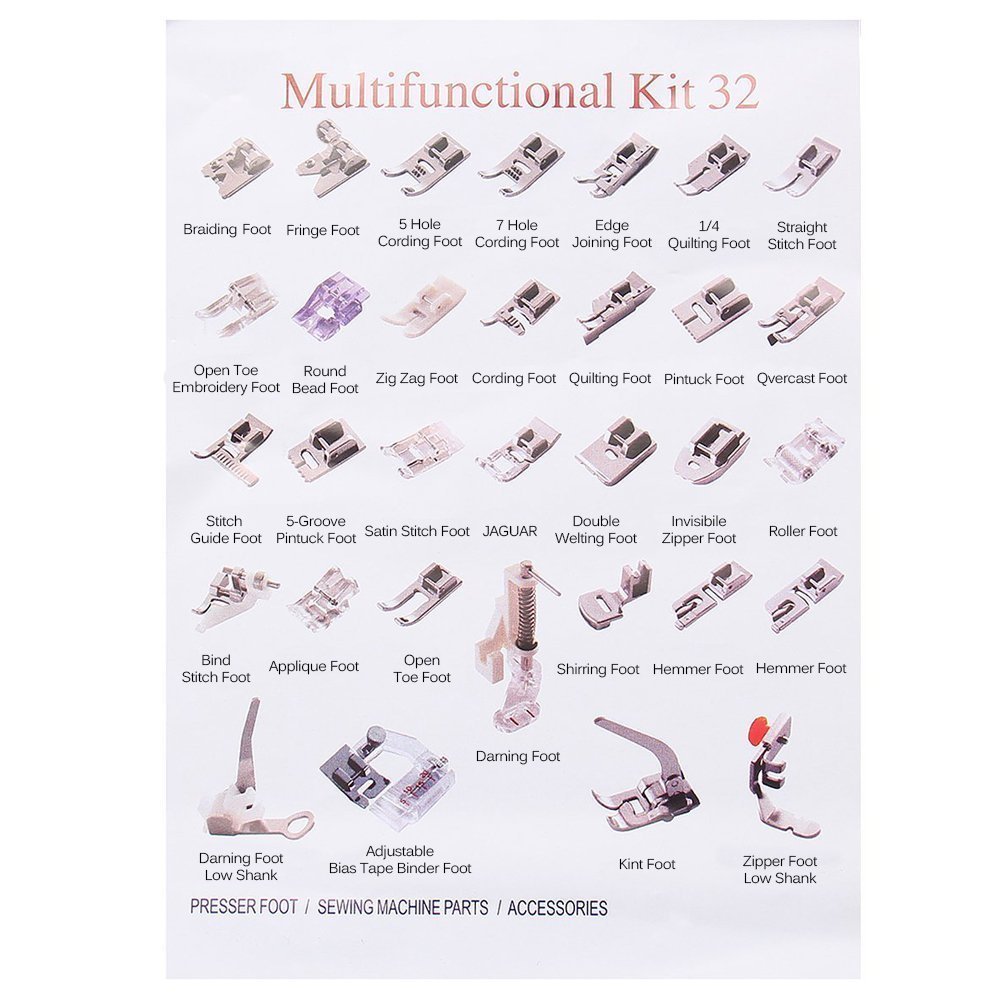 Multifunctional Kit 32

Braiding Foot

Fringe Foot

5 Hole Cording Foot

7 Hole Cording Foot

Edge Joining Foot

1/4 Quilting Foot

Straight Stitch Foot

Open Toe Embroidery Foot

Round Bead Foot

Zig Zag Foot

Cording Foot

Quilting Foot

Pintuck Foot

Qvercast Foot

Stitch Guide Foot

5-Groove Pintuck Foot

Satin Stitch Foot

JAGUAR

Double Welting Foot

Invisibile Zipper Foot

Roller Foot

Bind Stitch Foot

Applique Foot

Open Toe Foot

Darning Foot

Shirring Foot

Hemmer Foot

Hemmer Foot

Darning Foot Low Shank

Adjustable Bias Tape Binder Foot

Kint Foot

Zipper Foot Low Shank

PRESSER FOOT / SEWING MACHINE PARTS / ACCESSORIES