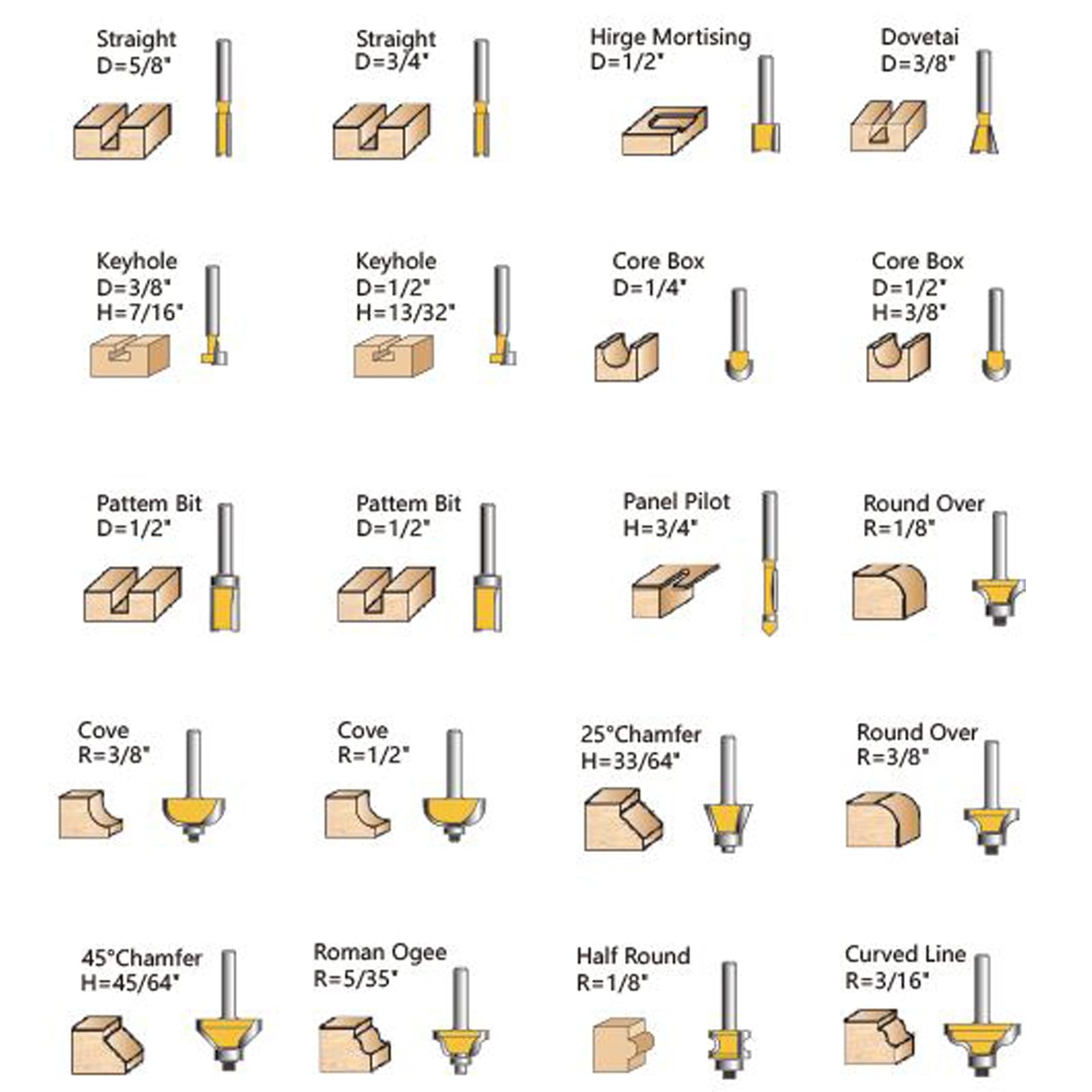 Straight
D=5/8"

Straight
D=3/4"

Hirge Mortising
D=1/2"

Dovetai
D=3/8"

Keyhole
D=3/8"
H=7/16"

Keyhole
D=1/2"
H=13/32"

Core Box
D=1/4"

Core Box
D=1/2"
H=3/8"

Pattem Bit
D=1/2"

Pattem Bit
D=1/2"

Panel Pilot
H=3/4"

Round Over
R=1/8"

Cove
R=3/8"

Cove
R=1/2"

25°Chamfer
H=33/64"

Round Over
R=3/8"

45°Chamfer
H=45/64"

Roman Ogee
R=5/35"

Half Round
R=1/8"

Curved Line
R=3/16"