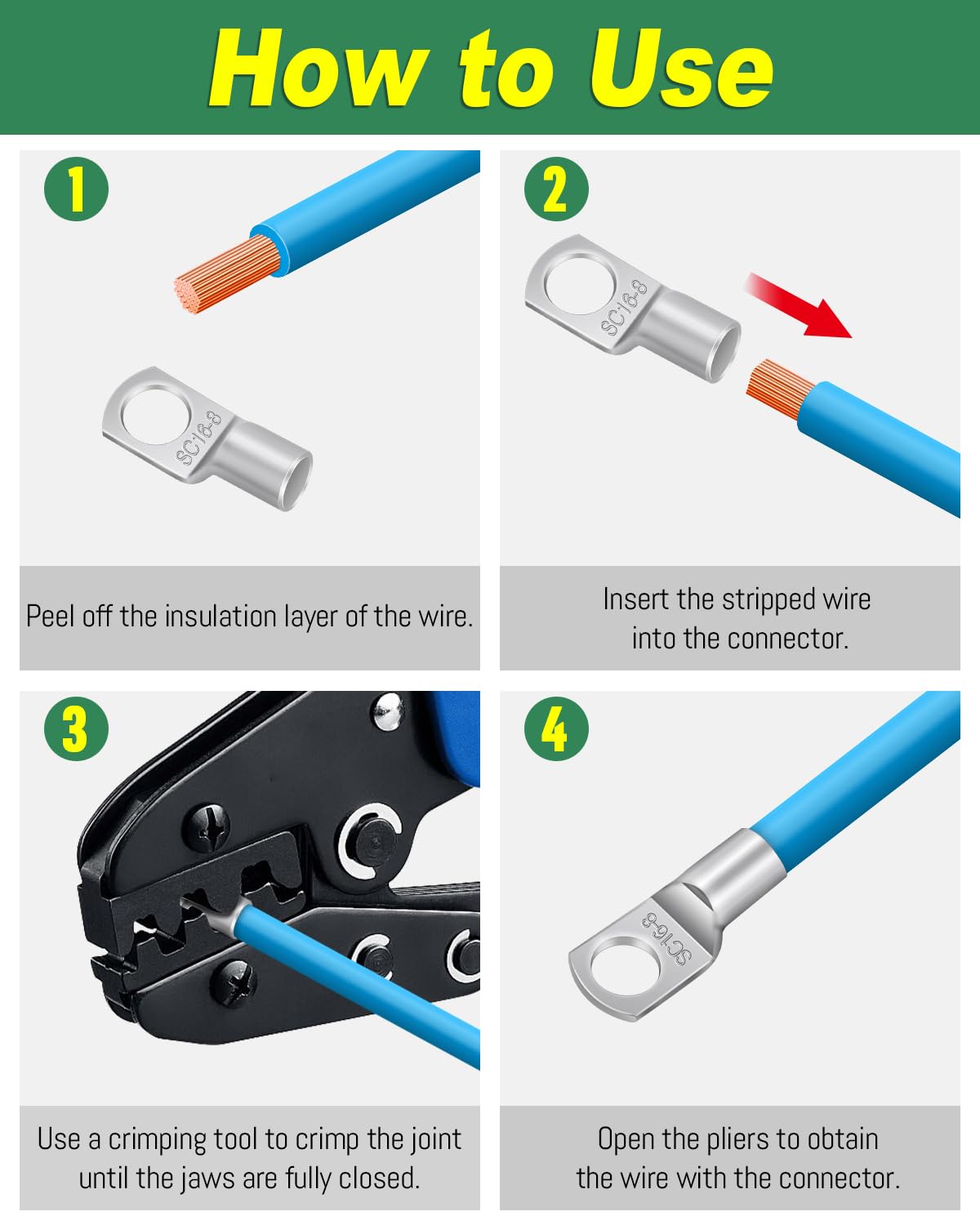 How to Use

1

SC16-8

Peel off the insulation layer of the wire.

2

SC16-8

Insert the stripped wire into the connector.

3

Use a crimping tool to crimp the joint until the jaws are fully closed.

4

SC16-8

Open the pliers to obtain the wire with the connector.