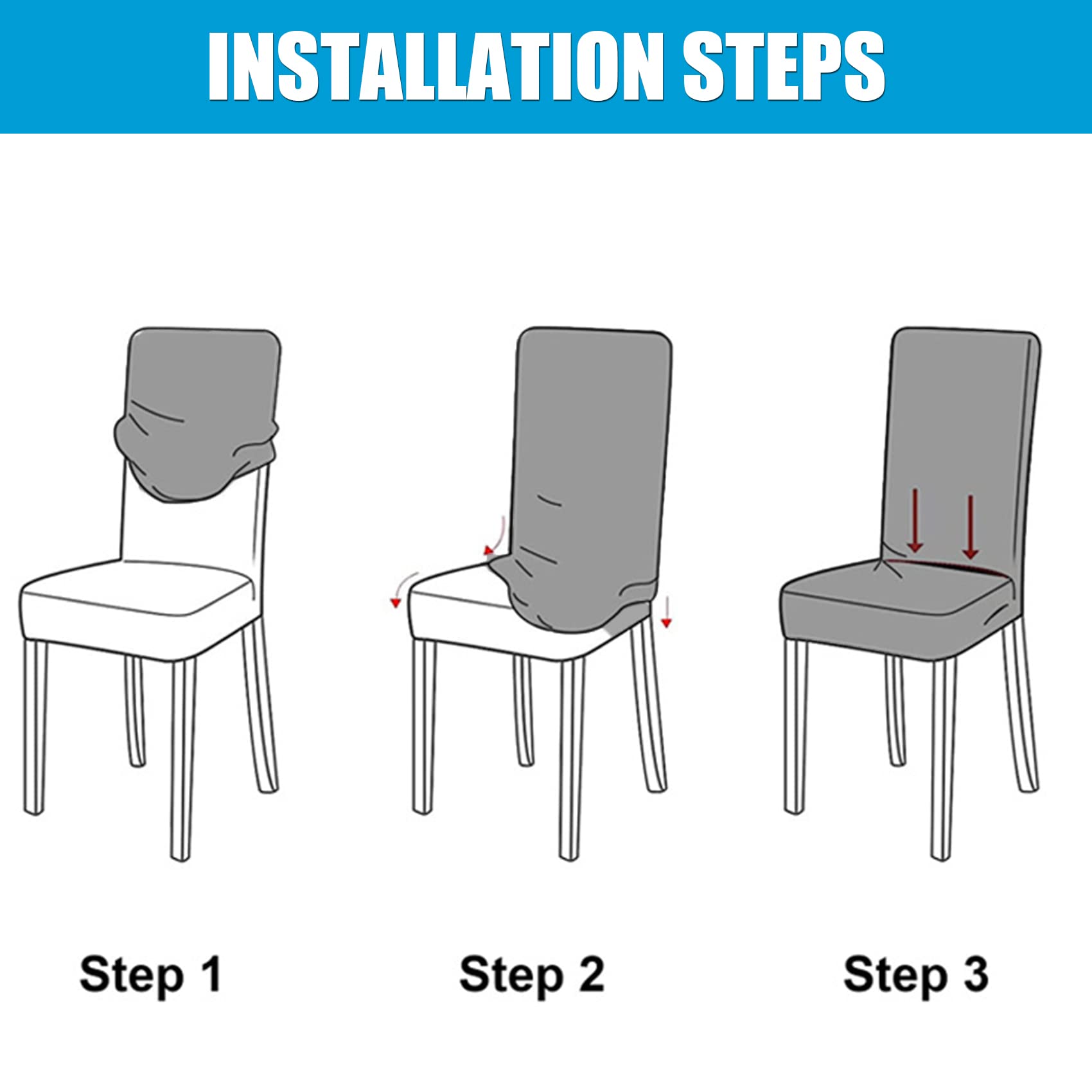 INSTALLATION STEPS

Step 1

Step 2

Step 3