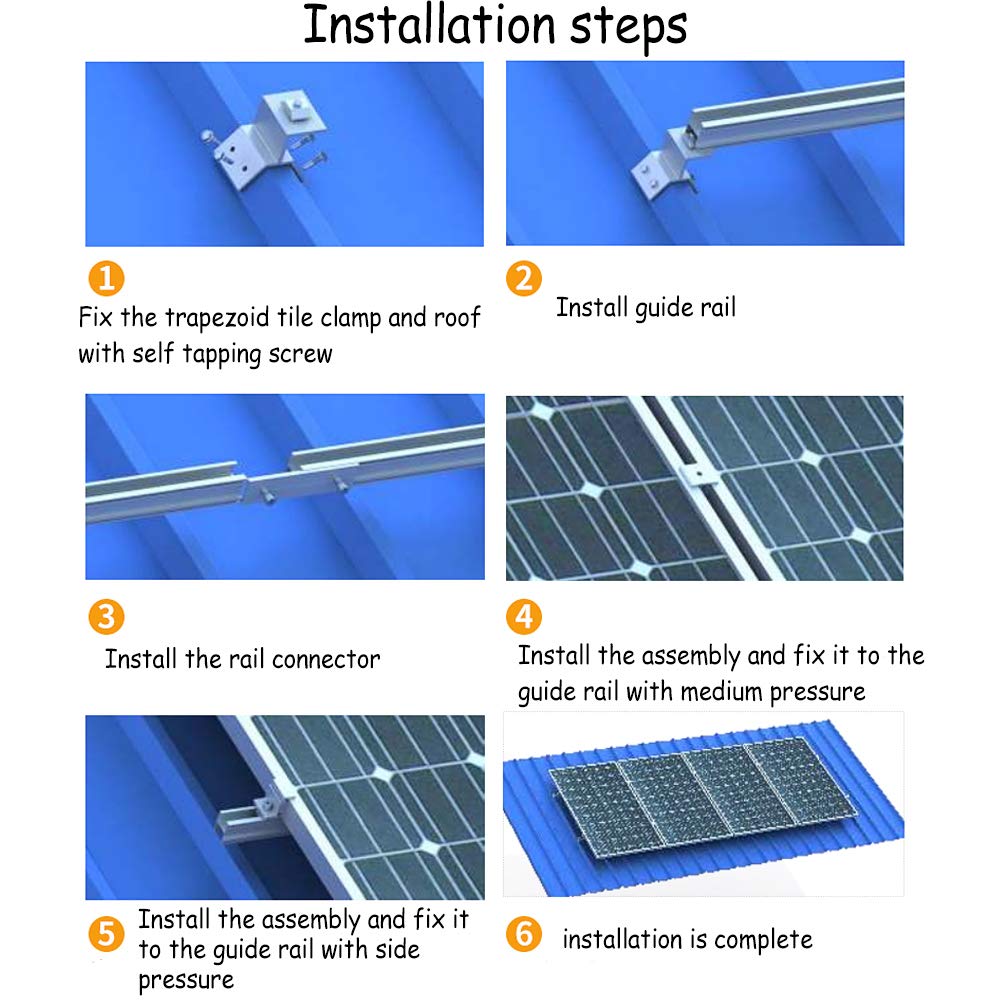 Installation steps

1
Fix the trapezoid tile clamp and roof with self tapping screw

2
Install guide rail

3
Install the rail connector

4
Install the assembly and fix it to the guide rail with medium pressure

5
Install the assembly and fix it to the guide rail with side pressure

6
installation is complete