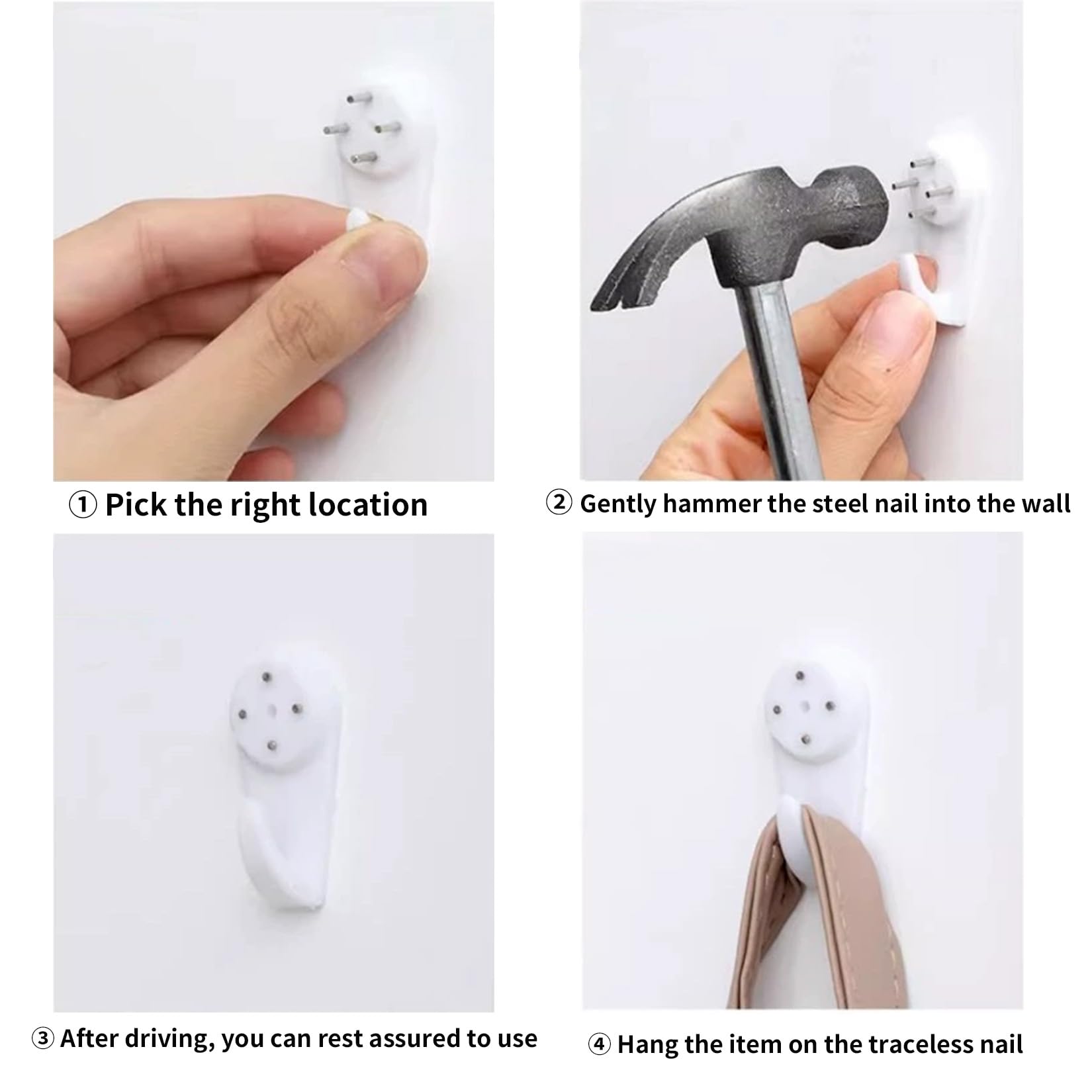 ① Pick the right location

② Gently hammer the steel nail into the wall

③ After driving, you can rest assured to use

④ Hang the item on the traceless nail