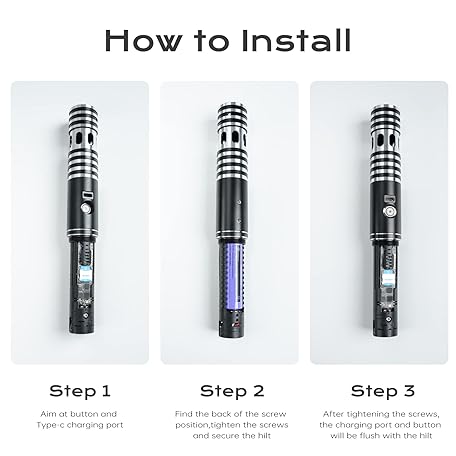 How to Install

Step 1

Aim at button and Type-c charging port

Step 2

Find the back of the screw position,tighten the screws and secure the hilt

Step 3

After tightening the screws, the charging port and button will be flush with the hilt