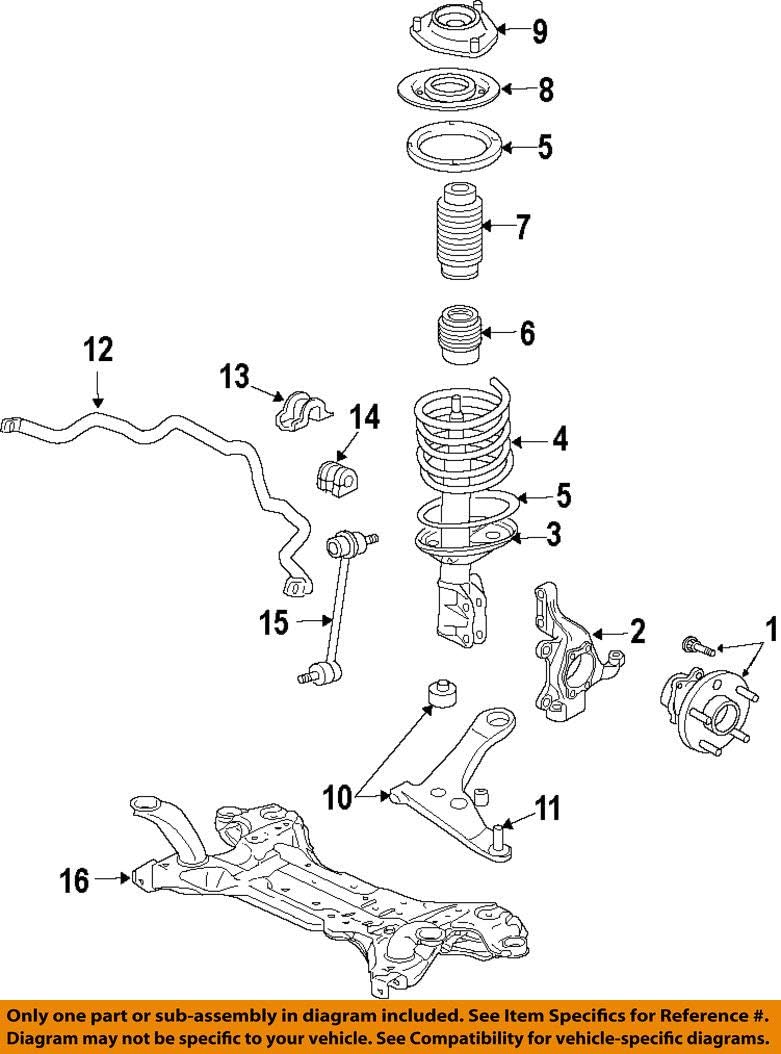 9
8
5
7
6
12
13
14
4
5
3
15
2
1
10
11
16

Only one part or sub-assembly in diagram included. See Item Specifics for Reference #. Diagram may not be specific to your vehicle. See Compatibility for vehicle-specific diagrams.