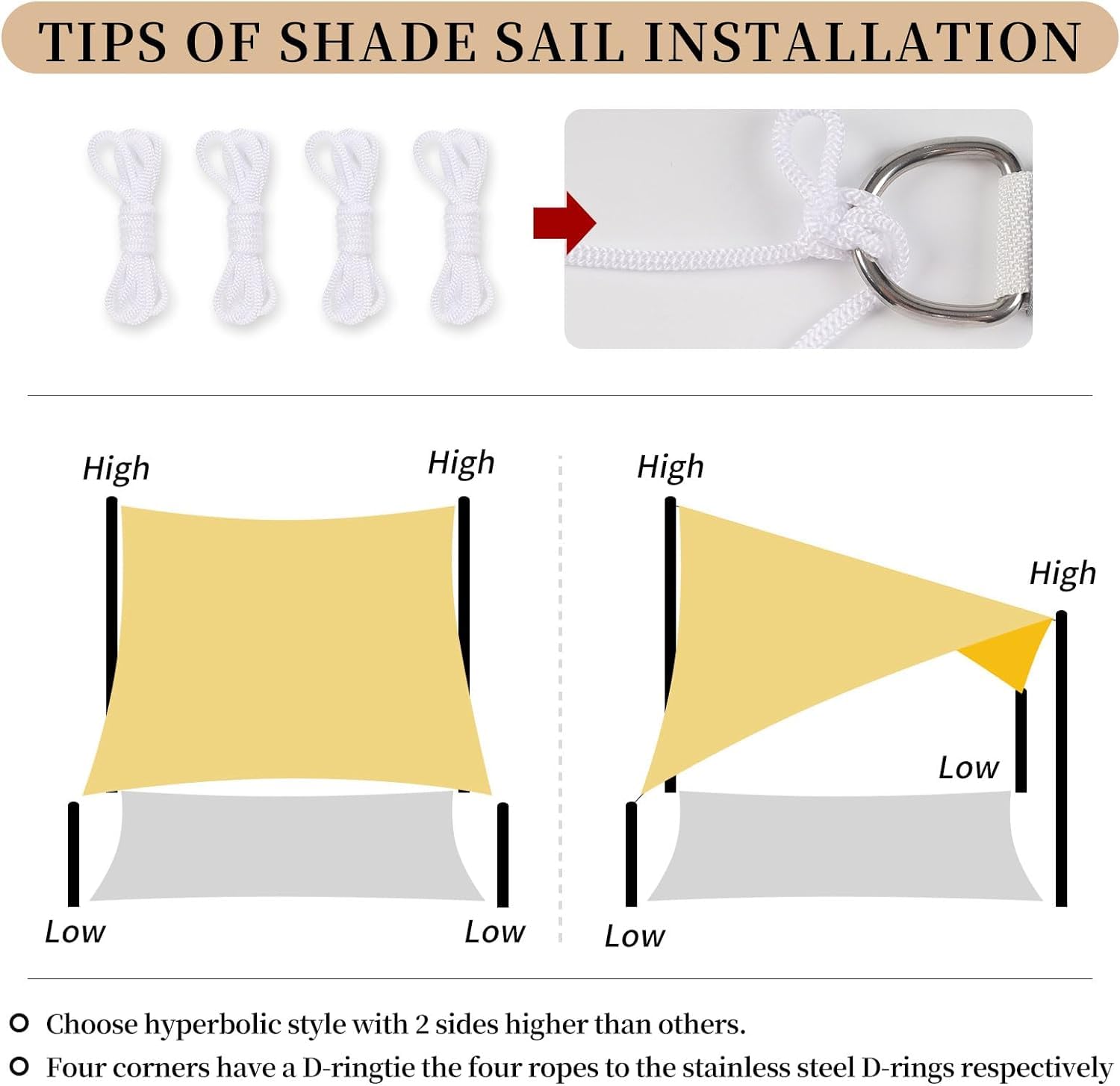 TIPS OF SHADE SAIL INSTALLATION

High

High

Low

Low

High

High

Low

Low

Choose hyperbolic style with 2 sides higher than others.

Four corners have a D-ringtie the four ropes to the stainless steel D-rings respectively