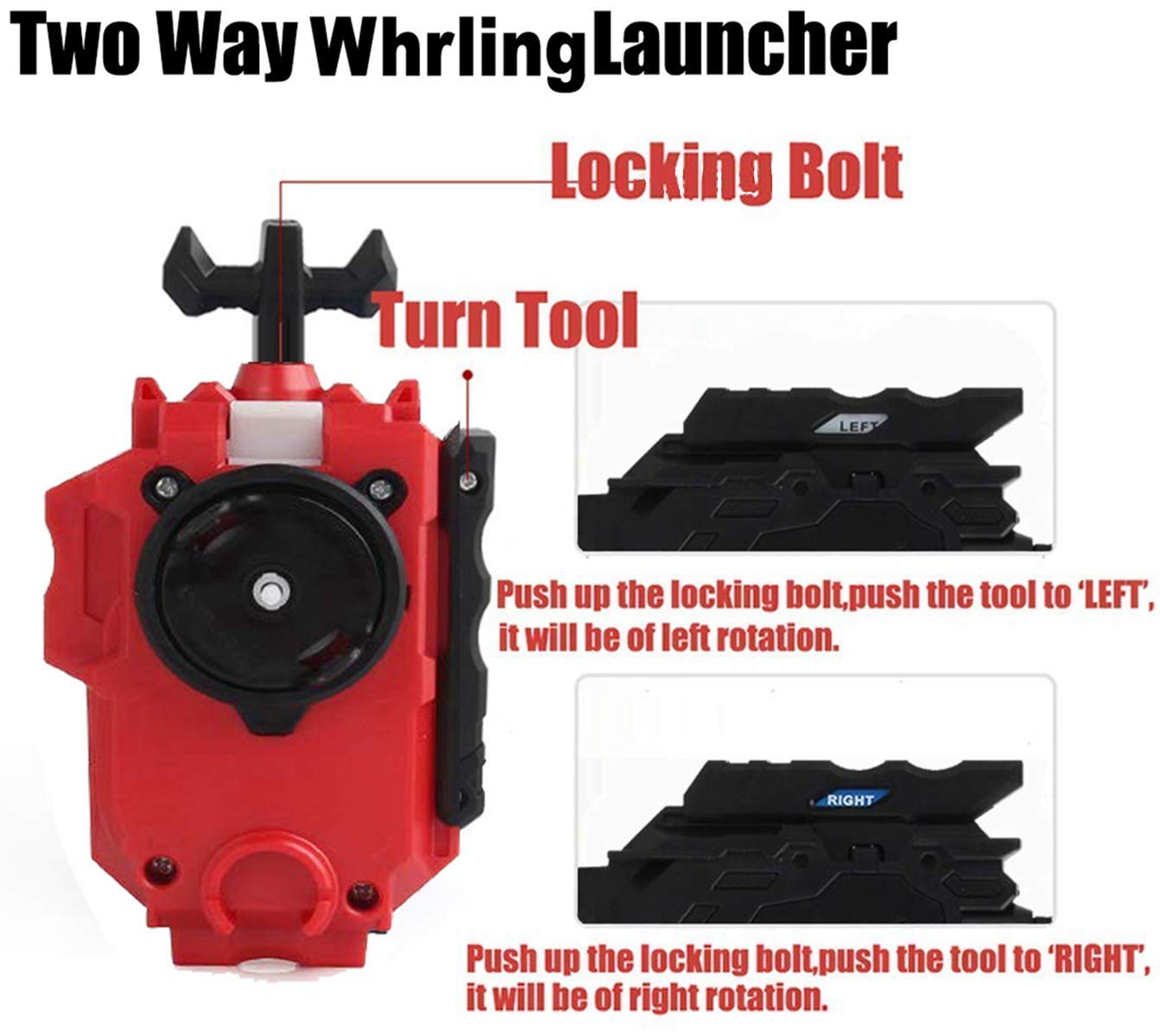 Two Way WhrlingLauncher

Locking Bolt

Turn Tool

LEFT

Push up the locking bolt,push the tool to 'LEFT', it will be of left rotation.

RIGHT

Push up the locking bolt,push the tool to 'RIGHT', it will be of right rotation.