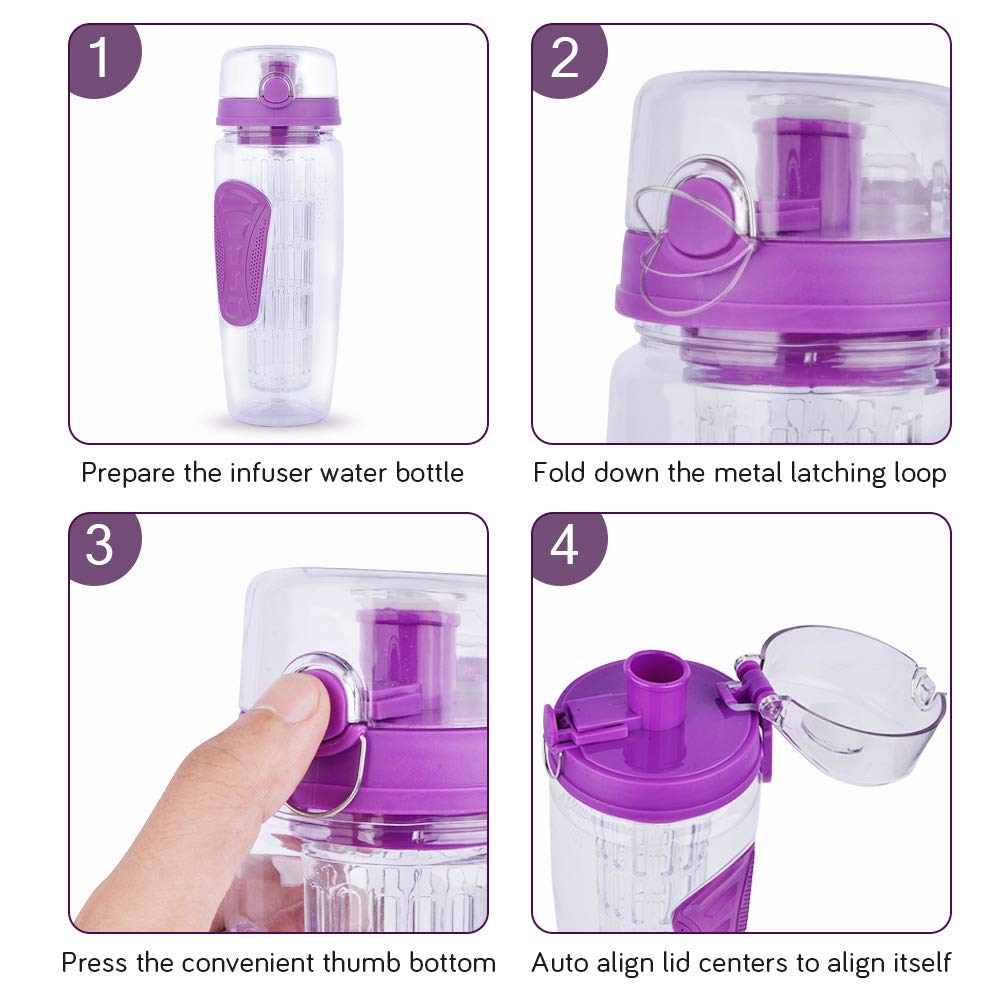 1

Prepare the infuser water bottle

2

Fold down the metal latching loop

3

Press the convenient thumb bottom

4

Auto align lid centers to align itself