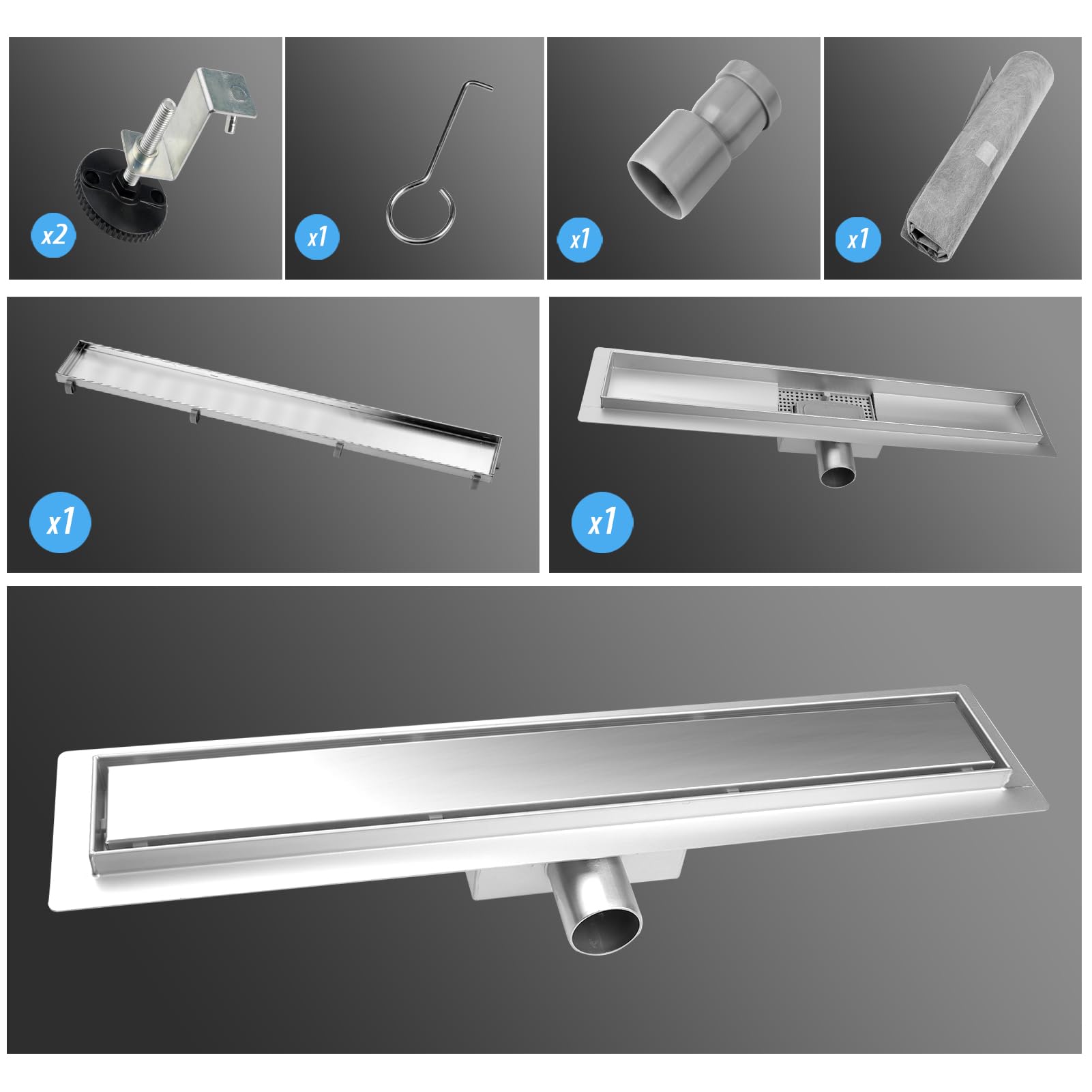 x2

x1

x1

x1

x1

x1