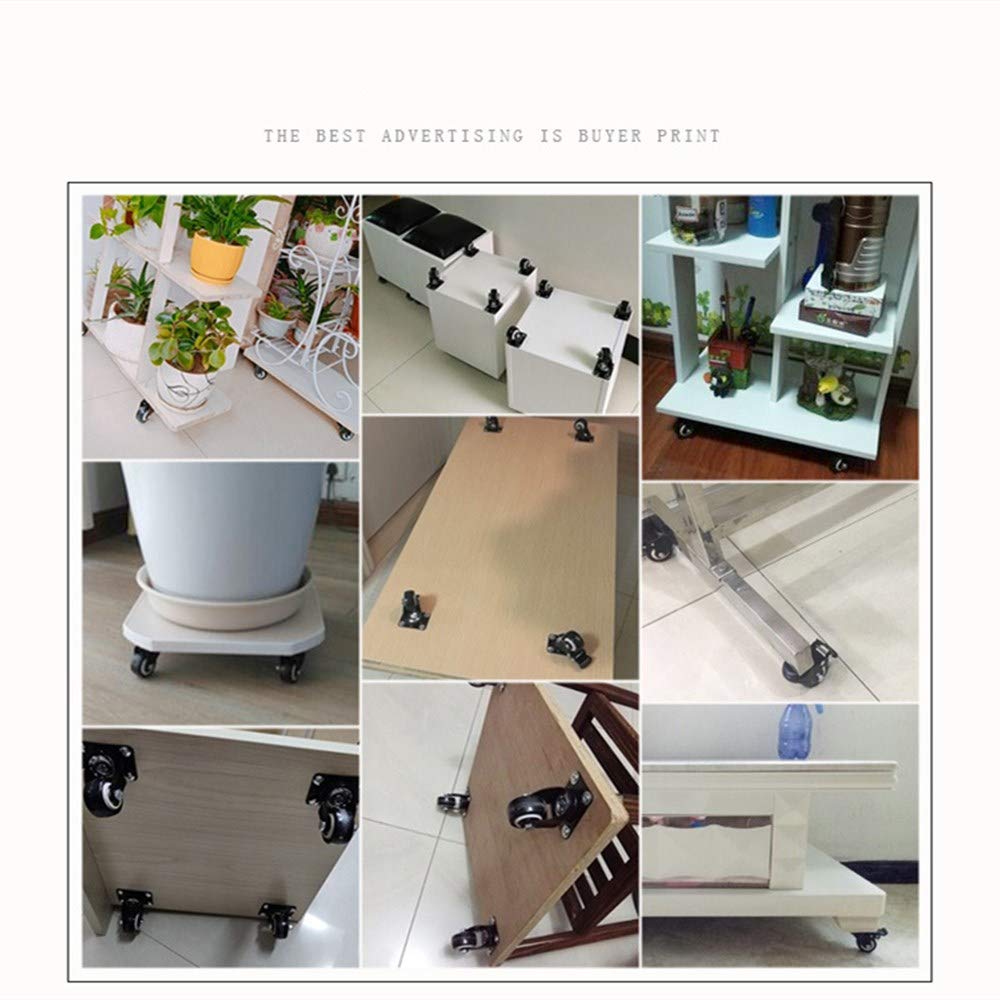 THE BEST ADVERTISING IS BUYER PRINT