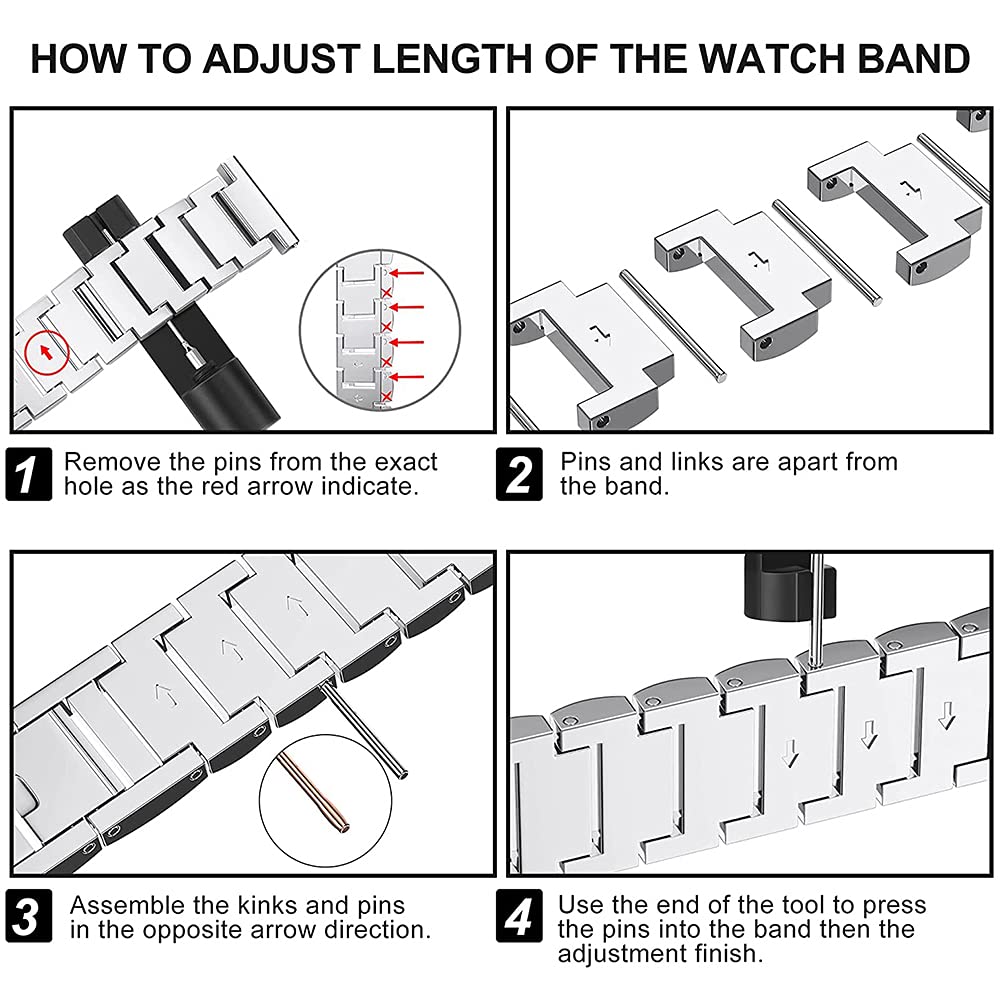 HOW TO ADJUST LENGTH OF THE WATCH BAND

1 Remove the pins from the exact hole as the red arrow indicate.

2 Pins and links are apart from the band.

3 Assemble the kinks and pins in the opposite arrow direction.

4 Use the end of the tool to press the pins into the band then the adjustment finish.